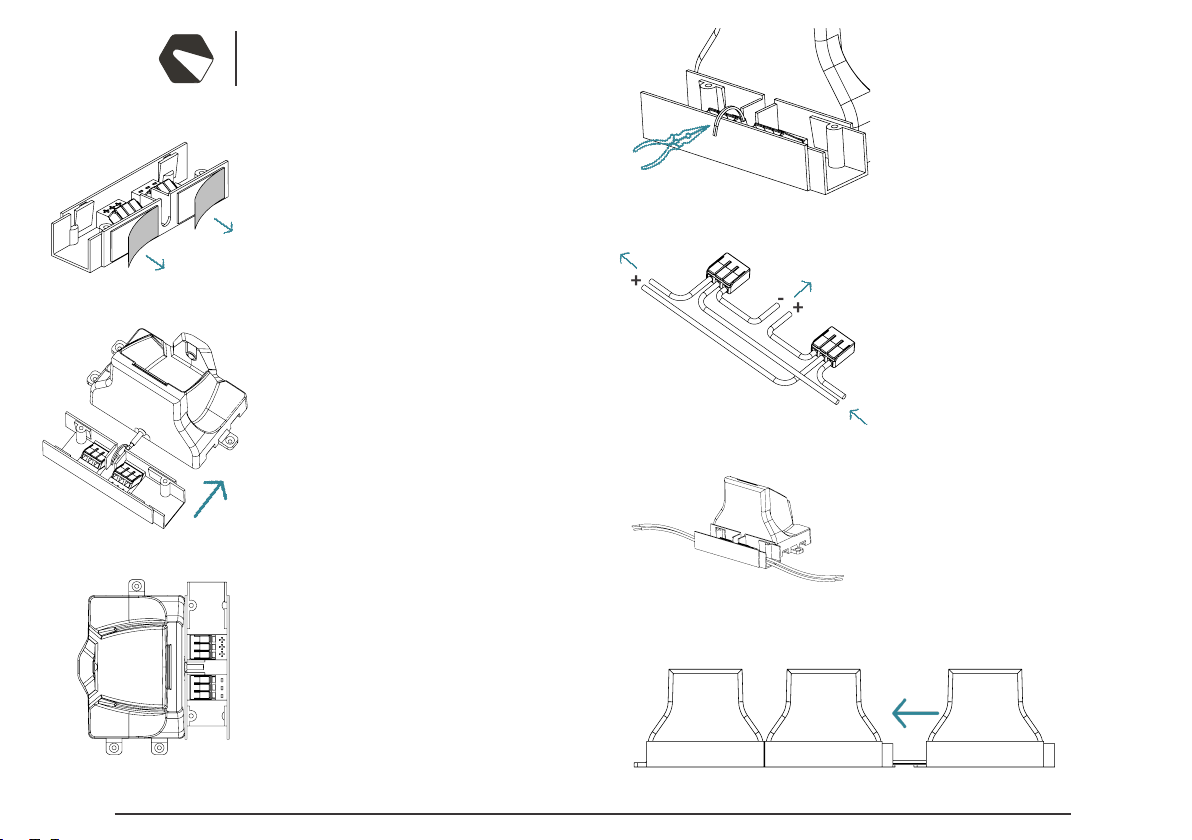 +
-
+