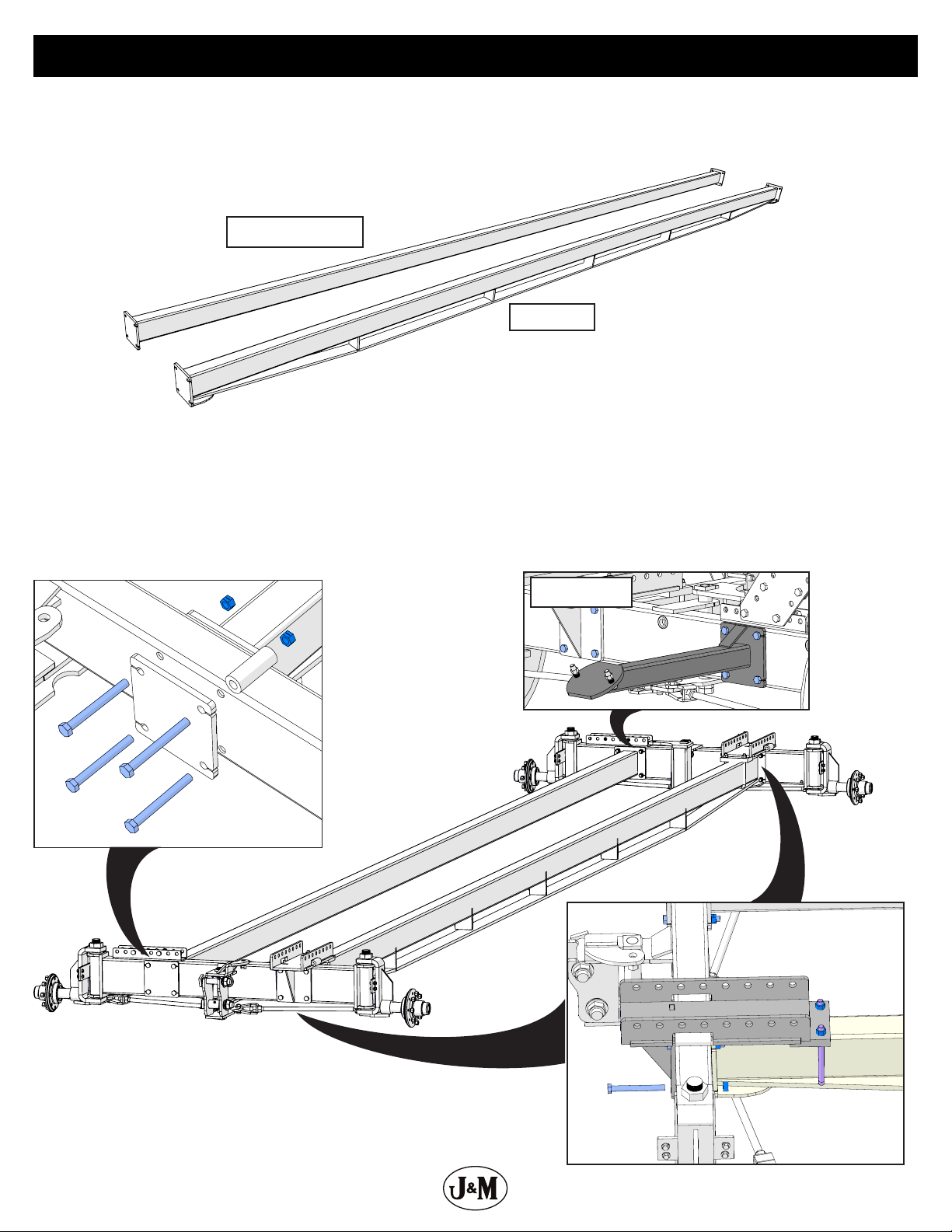 J&M