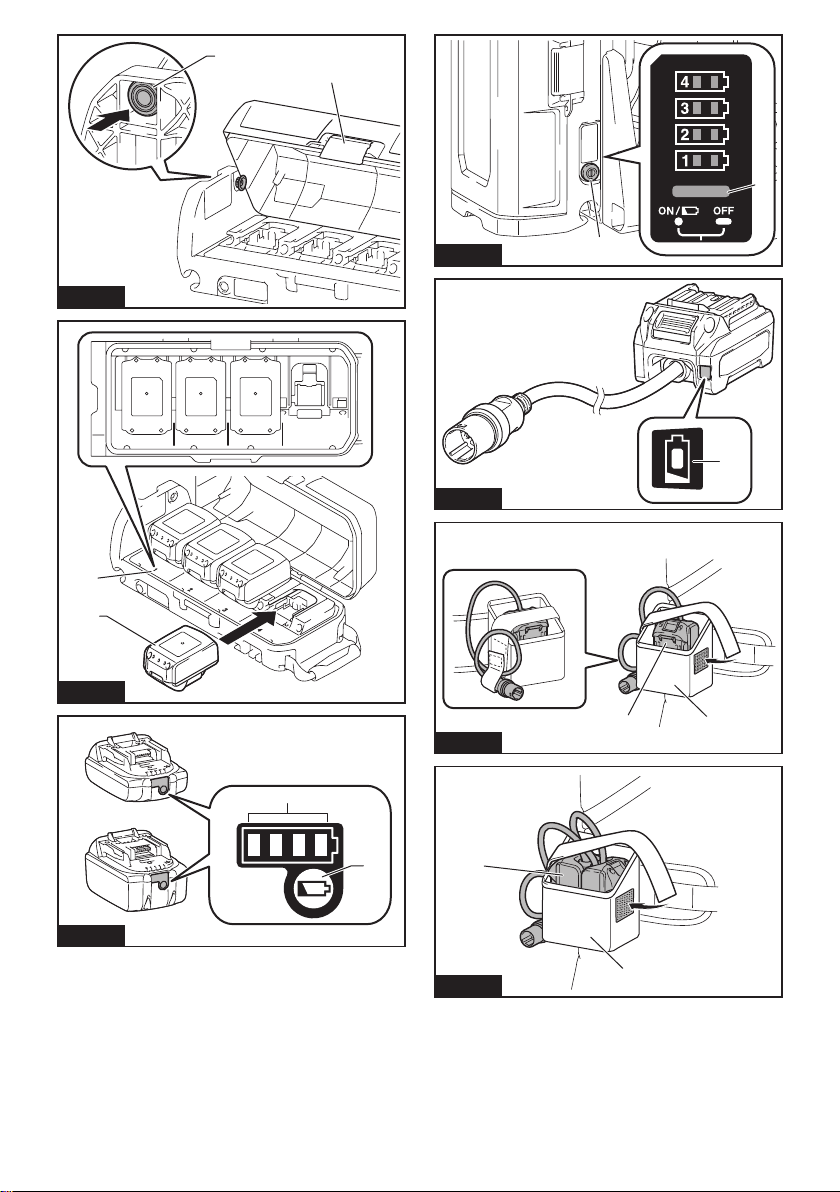 4
3
2
1
ON/
OFF