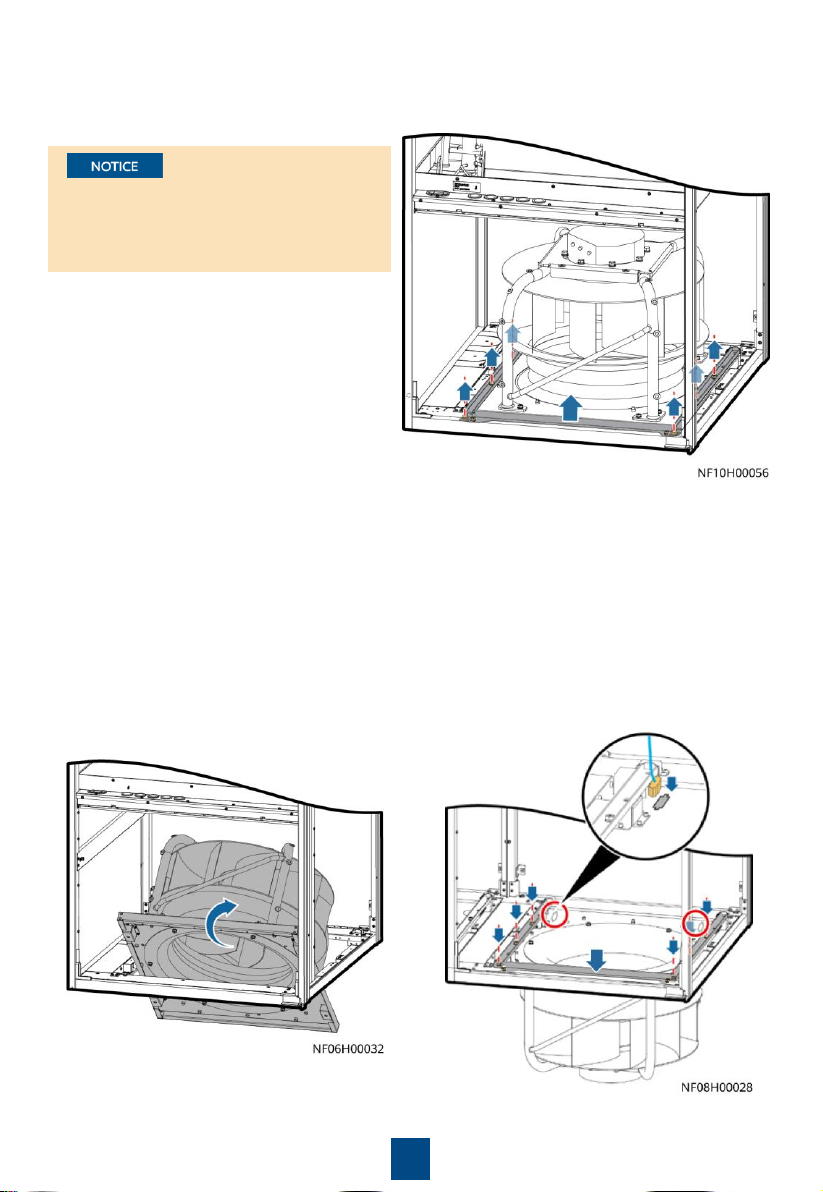 NOTICE

NF10H00056

NF06H00032

NF08H00028