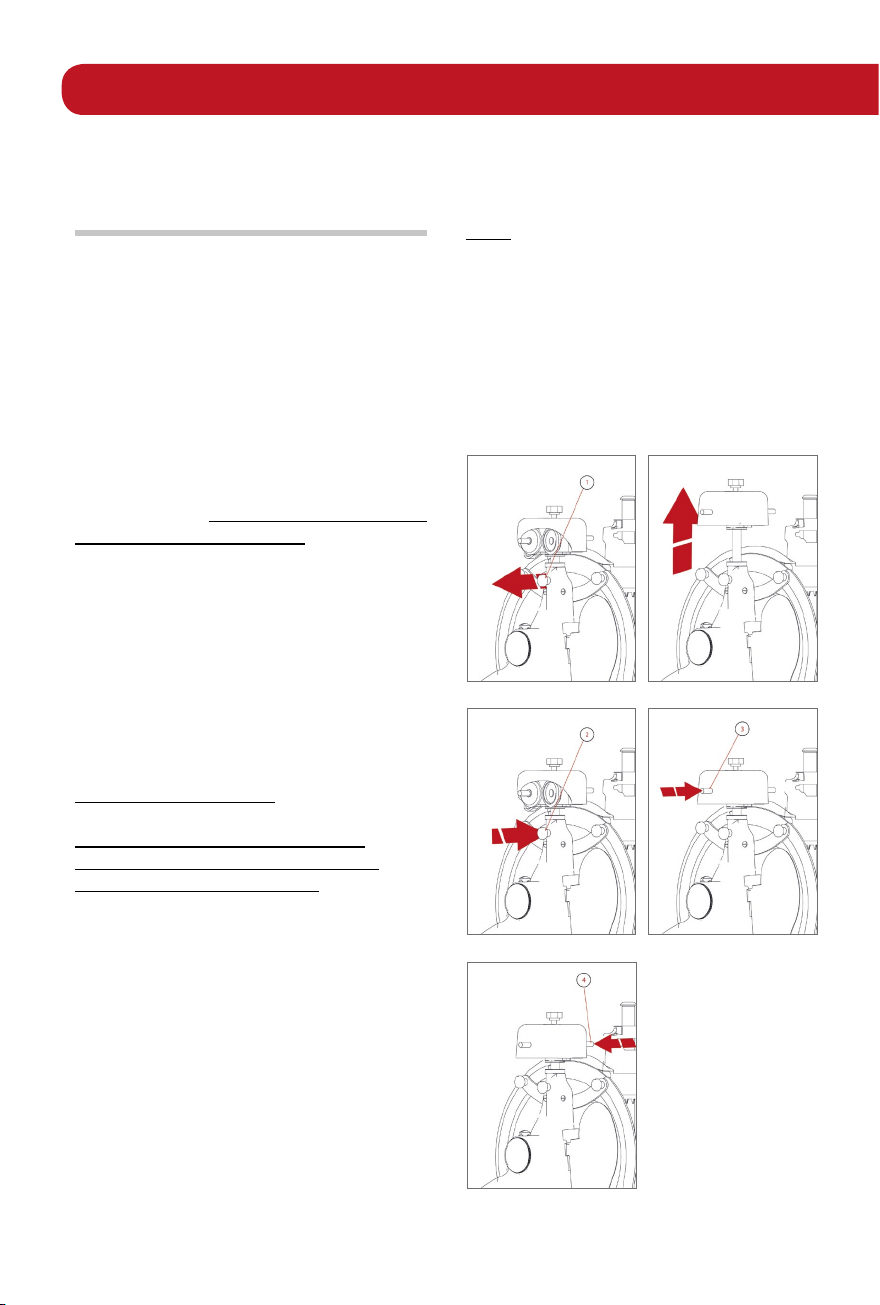 1

2

3

4