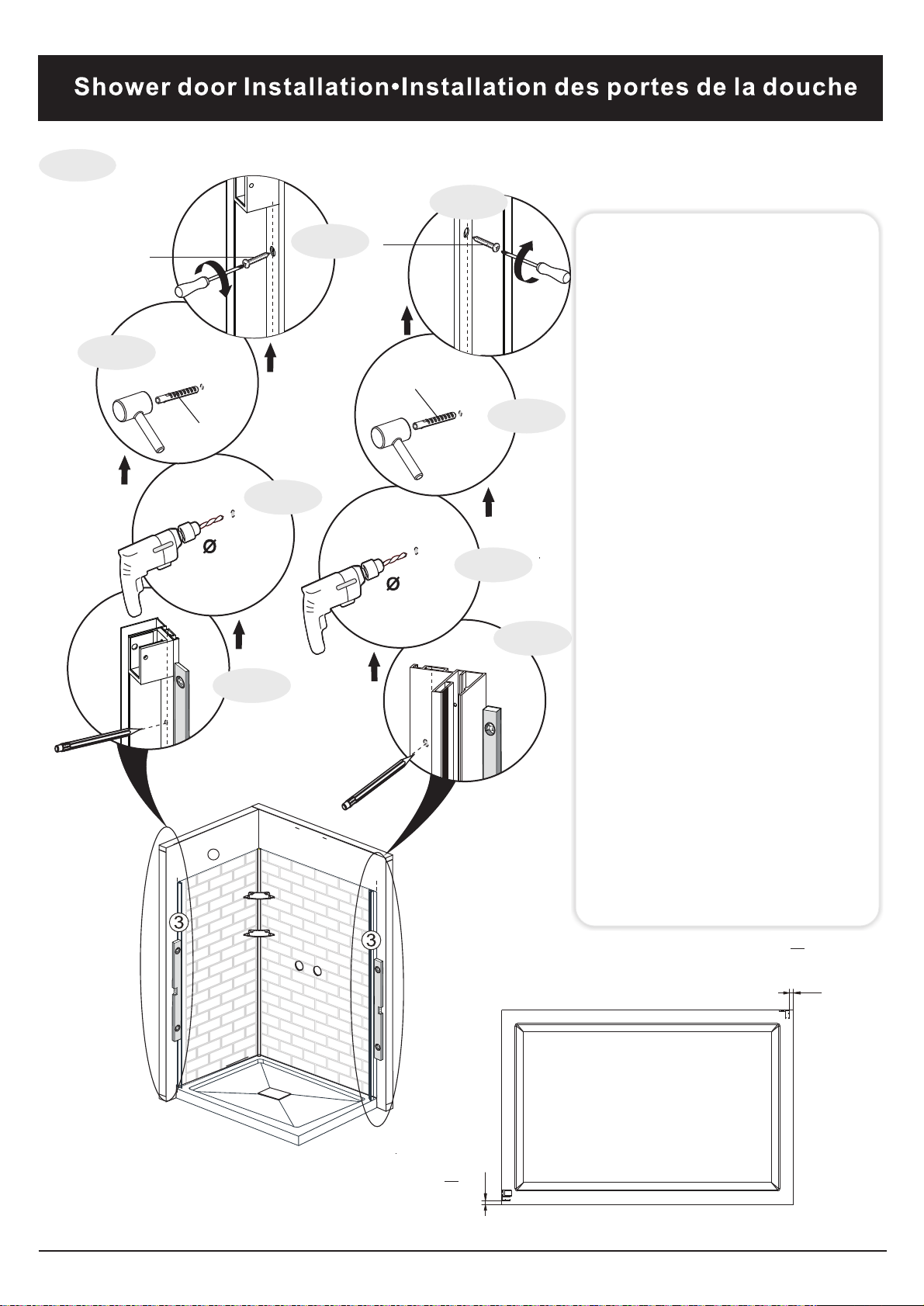 Shower door Installation•Installation des portes de la douche

Ø

Ø

3

3