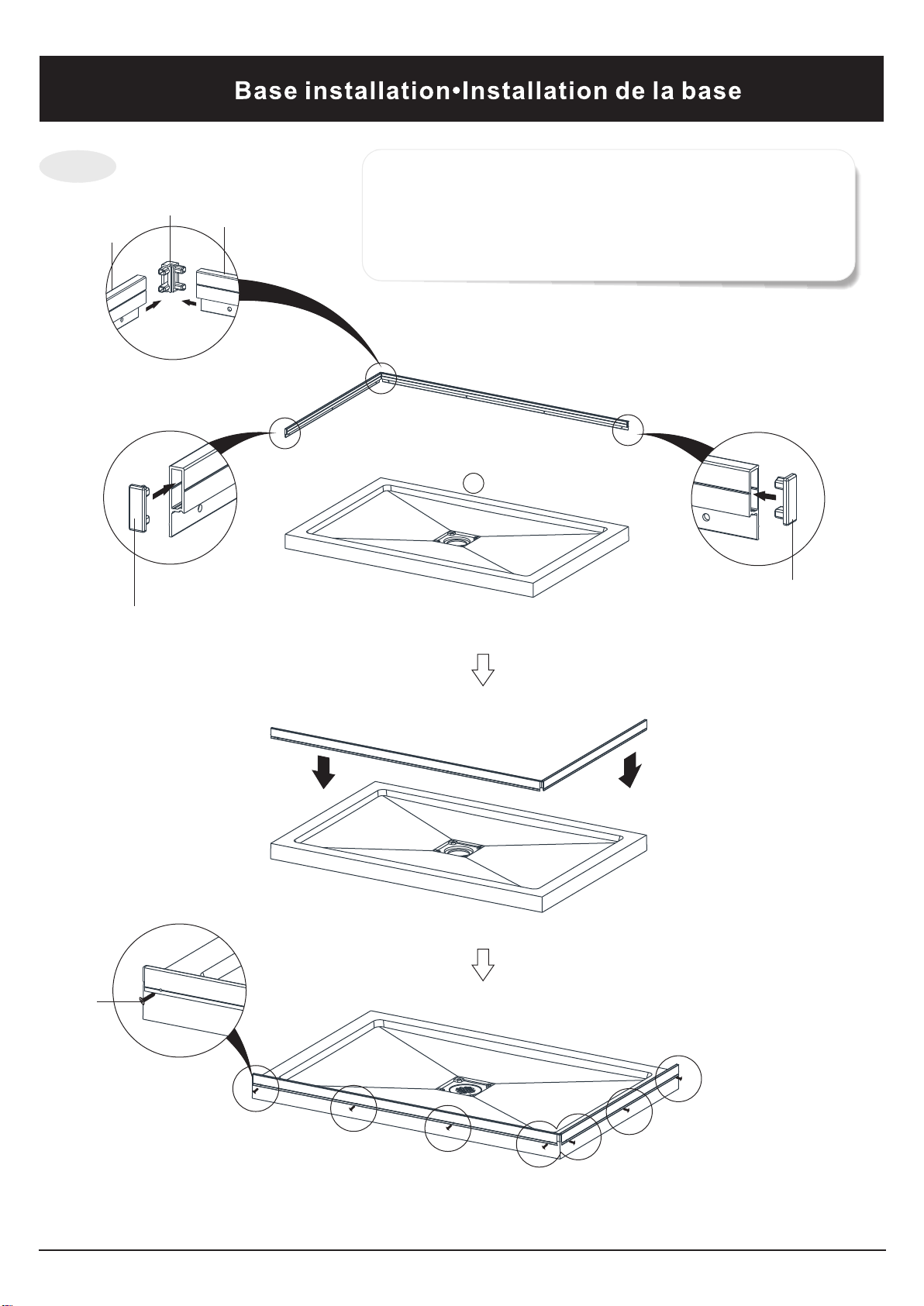 Base installation•Installation de la base