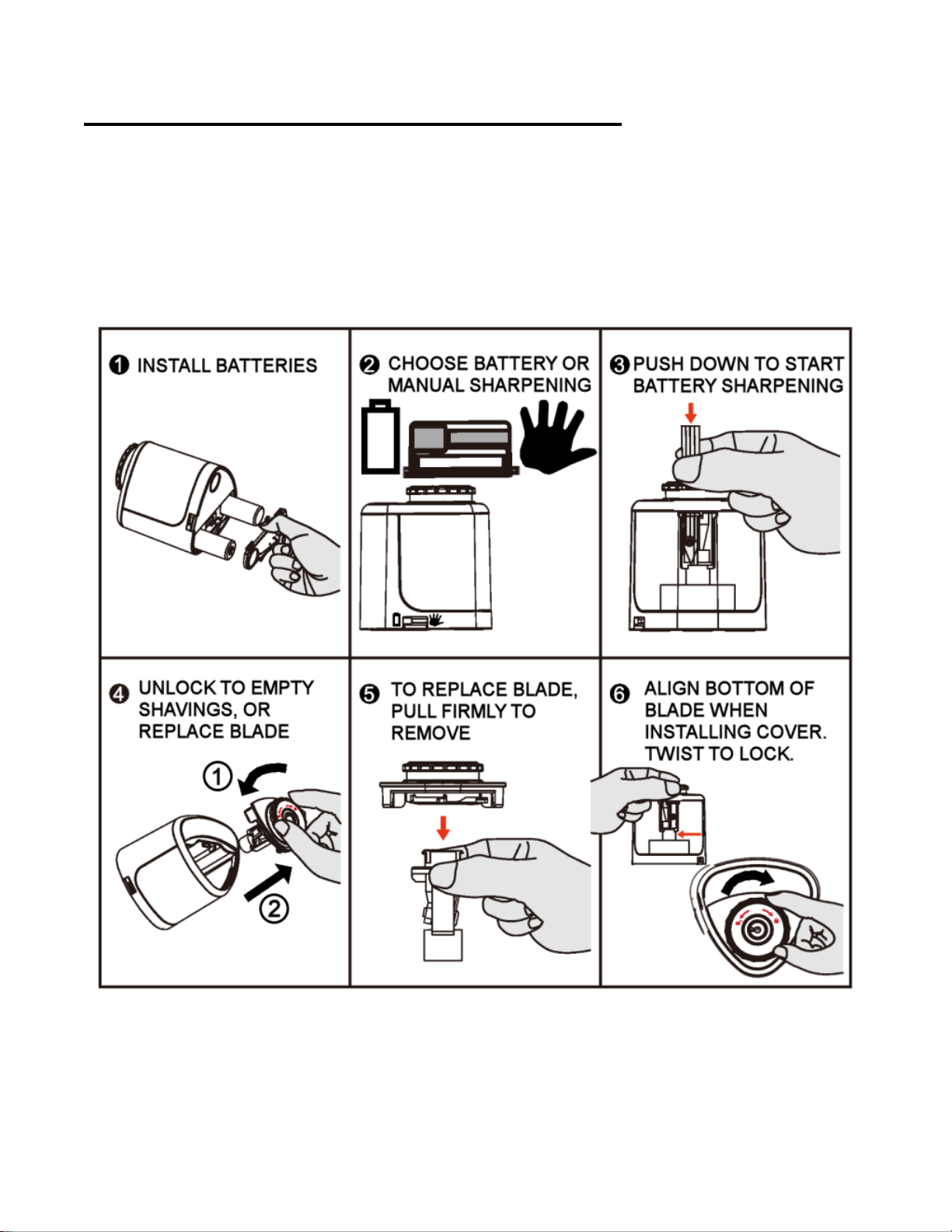 ❶ INSTALL BATTERIES

❷ CHOOSE BATTERY OR MANUAL SHARPENING

❸ PUSH DOWN TO START BATTERY SHARPENING

❹ UNLOCK TO EMPTY SHAVINGS, OR REPLACE BLADE

①

②

❺ TO REPLACE BLADE, PULL FIRMLY TO REMOVE

❻ ALIGN BOTTOM OF BLADE WHEN INSTALLING COVER. TWIST TO LOCK.