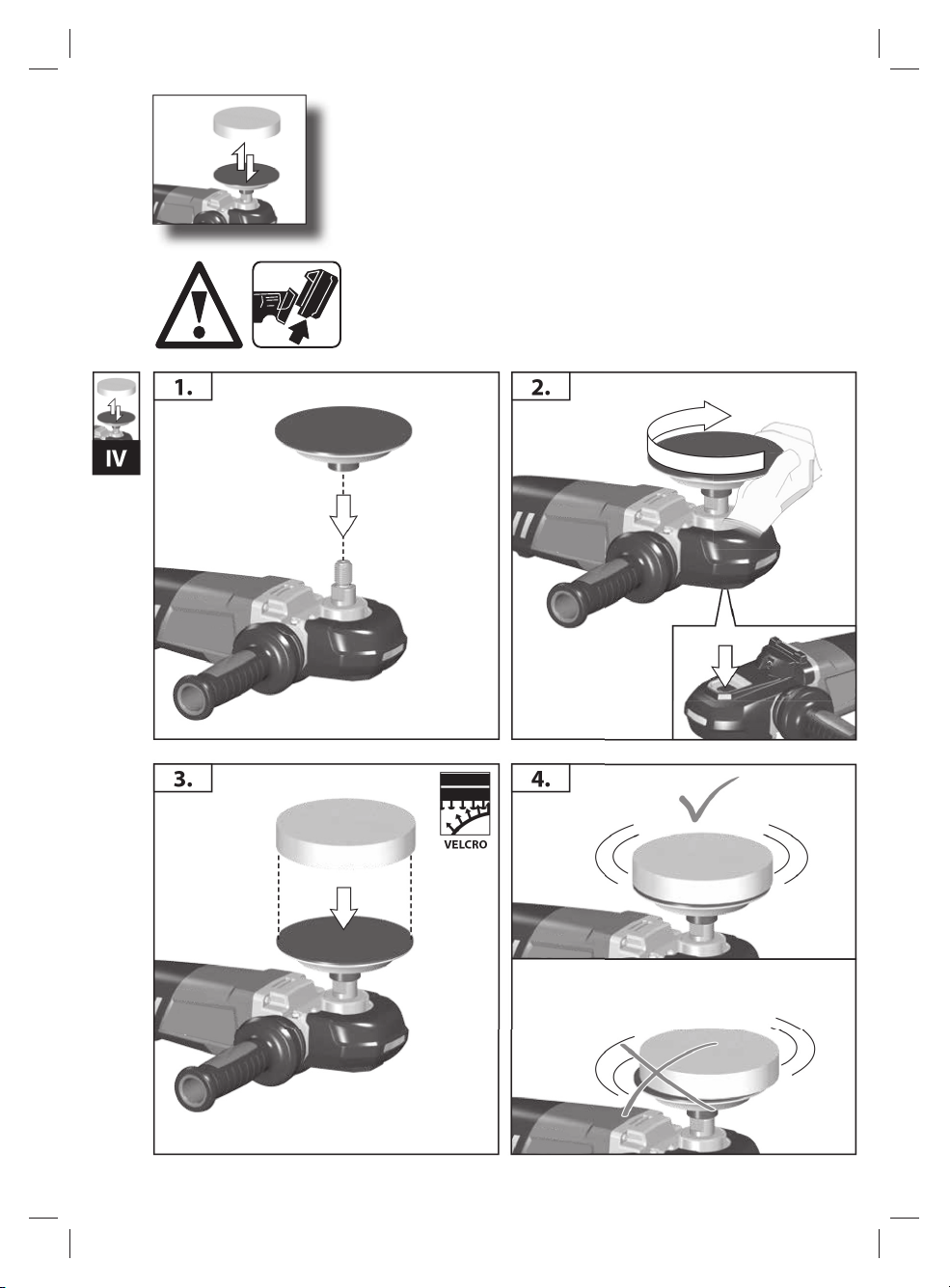 IV

1.

2.

3.

VELCRO

4.