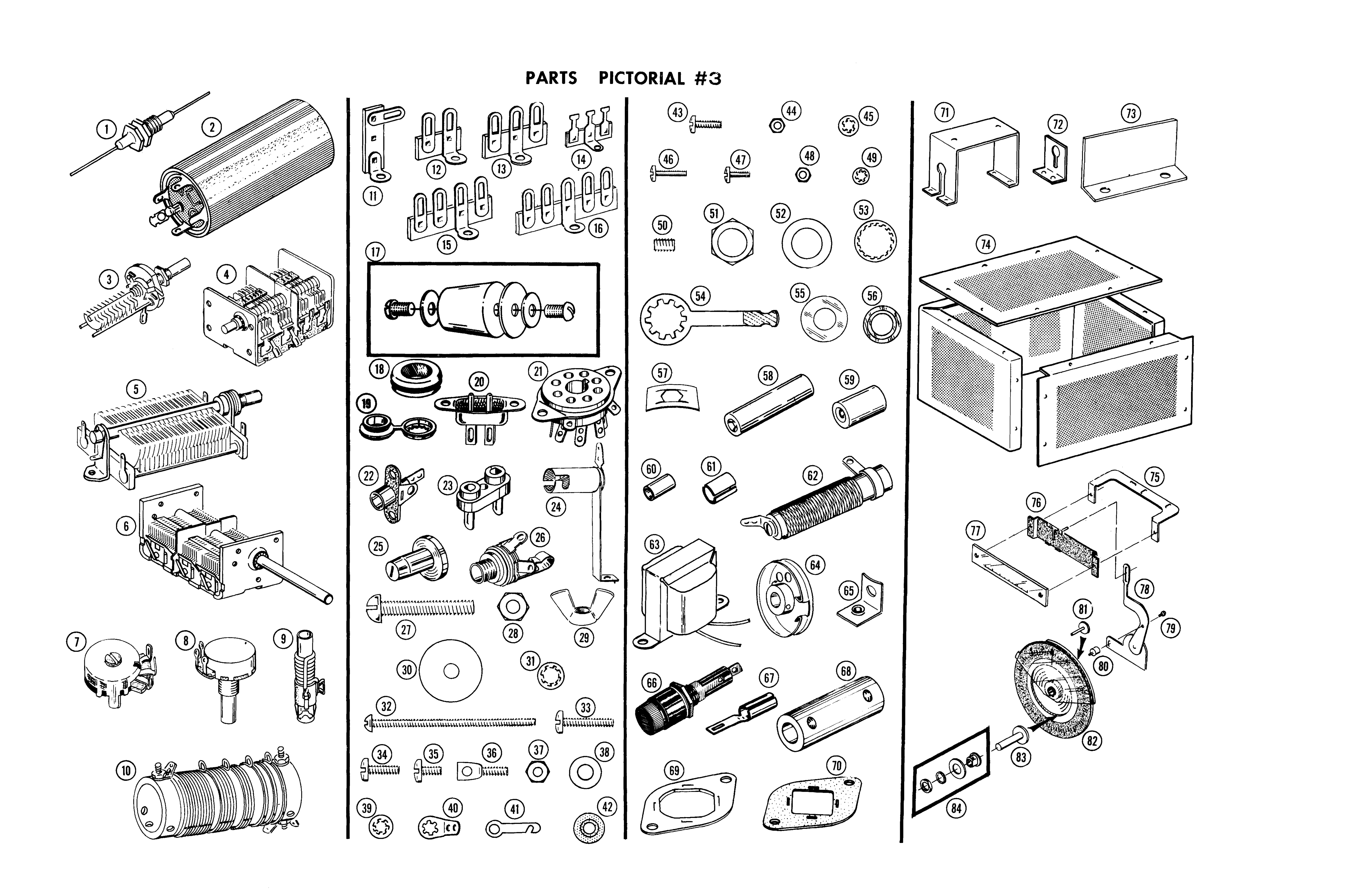 PARTS PICTORIAL #3

1
2
3
4
5
6
7
8
9
10

11
12
13
14
15
16
17
18
19
20
21
22
23
24
25
26
27
28
29
30
31
32
33
34
35
36
37
38
39
40
41
42

43
44
45
46
47
48
49
50
51
52
53
54
55
56
57
58
59
60
61
62
63
64
65
66
67
68
69
70

71
72
73
74
75
76
77
78
79
80
81
82
83
84