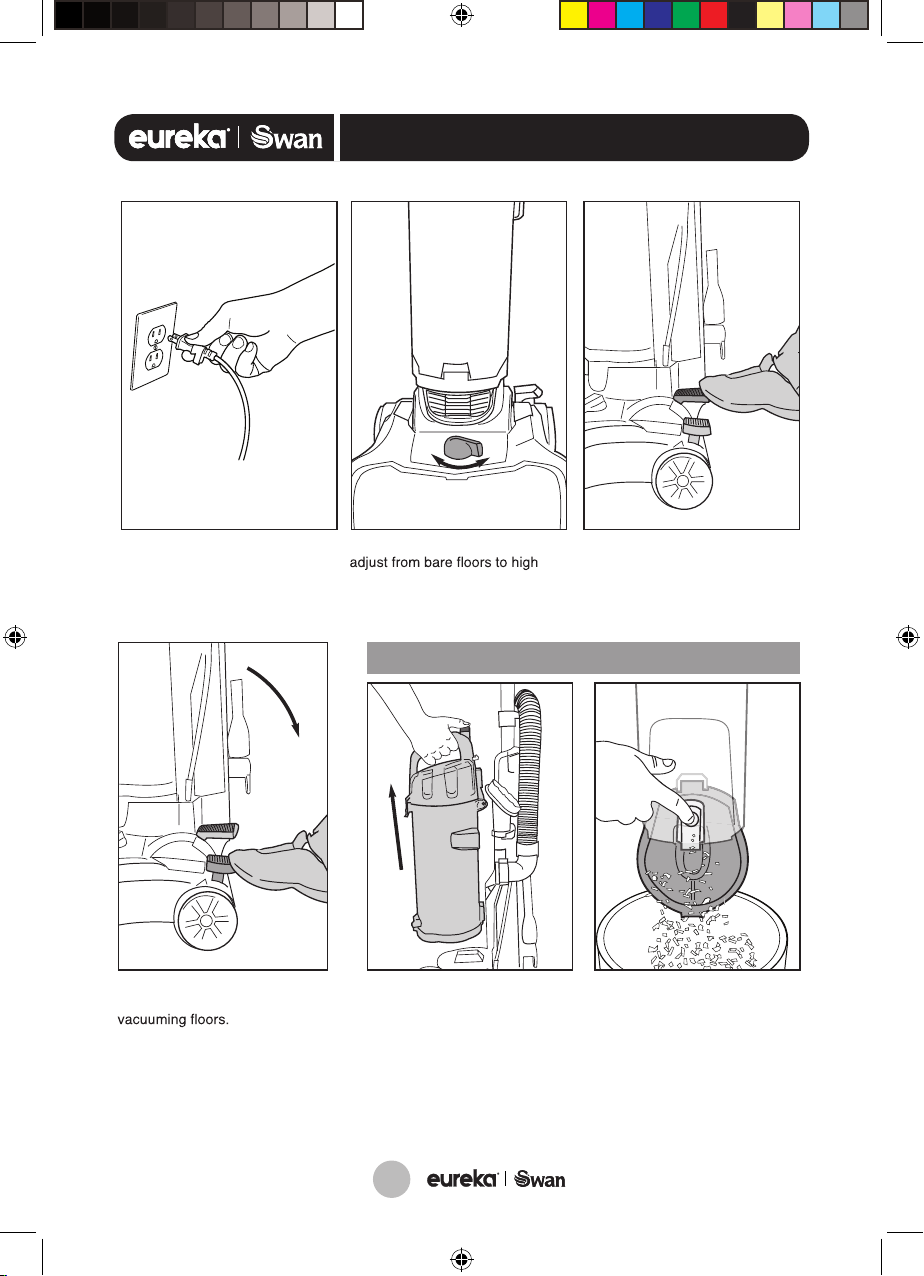 eureka® | Swan

adjust from bare floors to high

vacuuming floors.

eureka® | Swan