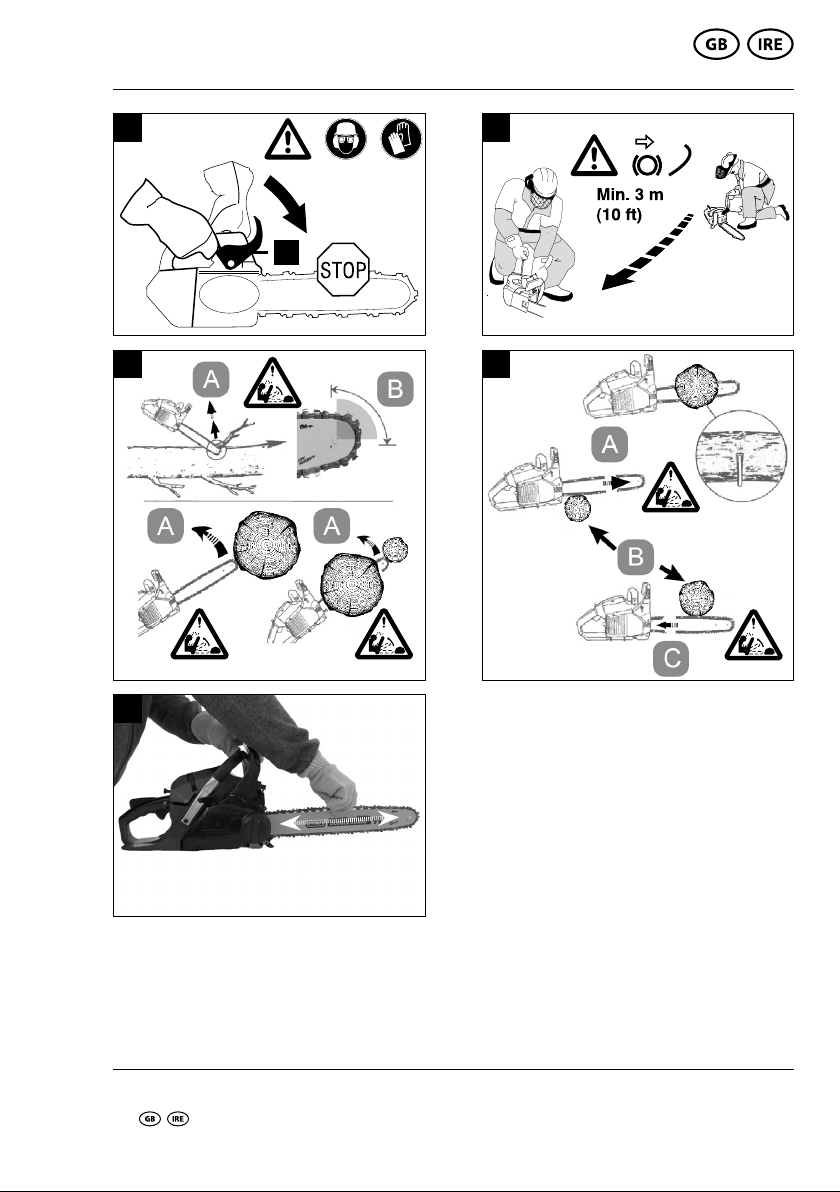 GB IRE

STOP

Min. 3 m
(10 ft)

A

B

A

A

A

B

C

GB IRE