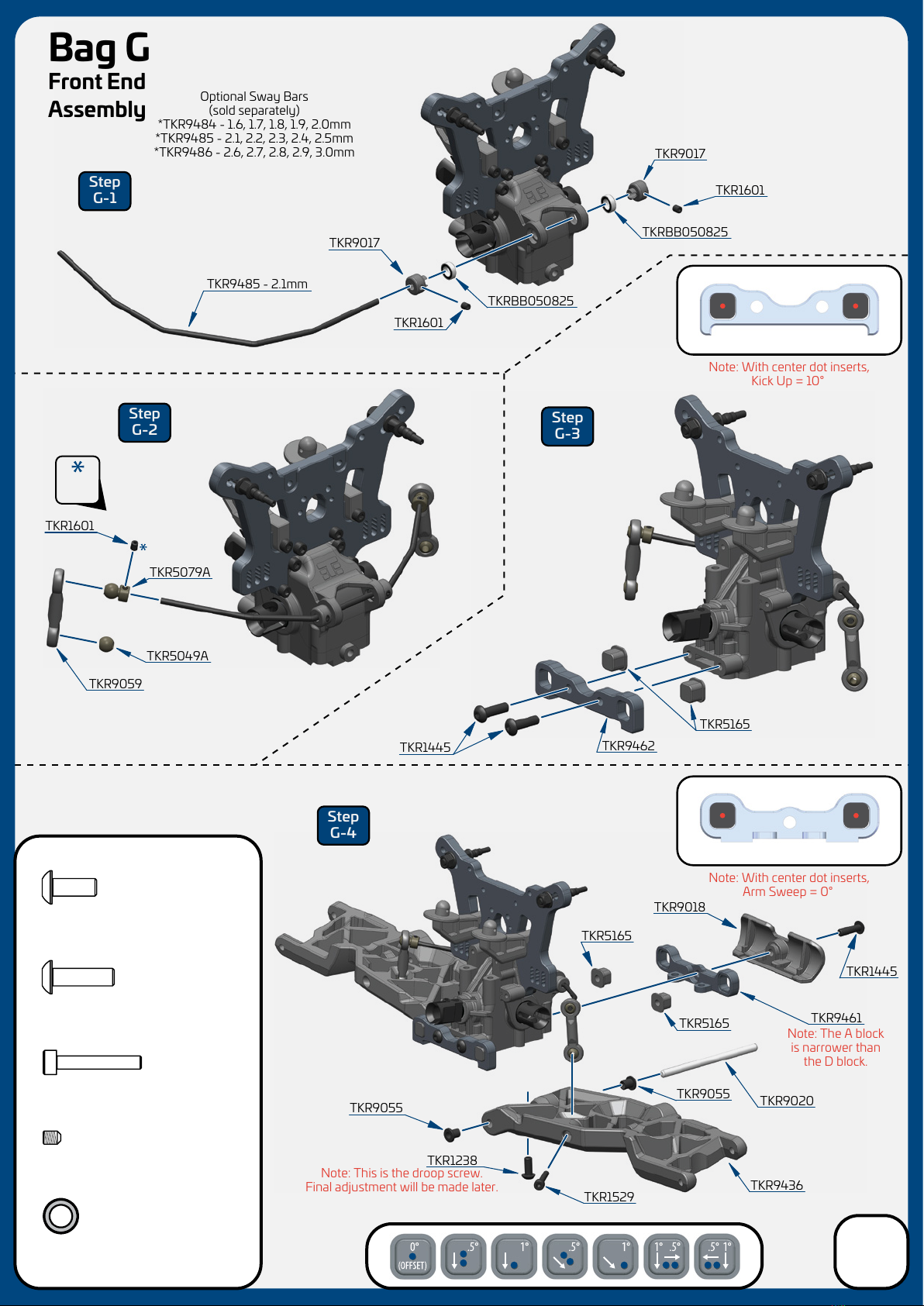 Bag G
Front End
Assembly

Optional Sway Bars
(sold separately)
*TKR9484 - 1.6, 1.7, 1.8, 1.9, 2.0mm
*TKR9485 - 2.1, 2.2, 2.3, 2.4, 2.5mm
*TKR9486 - 2.6, 2.7, 2.8, 2.9, 3.0mm

Step G-1

TKR9017
TKR1601
TKRBB050825
TKR9017
TKR9485 - 2.1mm
TKRBB050825
TKR1601

Note: With center dot inserts, Kick Up = 10°

Step G-2

*

TKR1601
*
TKR5079A
TKR5049A
TKR9059

Step G-3

TKR5165
TKR1445
TKR9462

Step G-4

Note: With center dot inserts, Arm Sweep = 0°

TKR9018
TKR5165
TKR1445
TKR5165
TKR9461
Note: The A block is narrower than the D block.
TKR9055
TKR9020
TKR9055
TKR1238
Note: This is the droop screw. Final adjustment will be made later.
TKR1529
TKR9436

0° (OFFSET)
.5°
1°
.5°
1°
1° .5°
.5° 1°