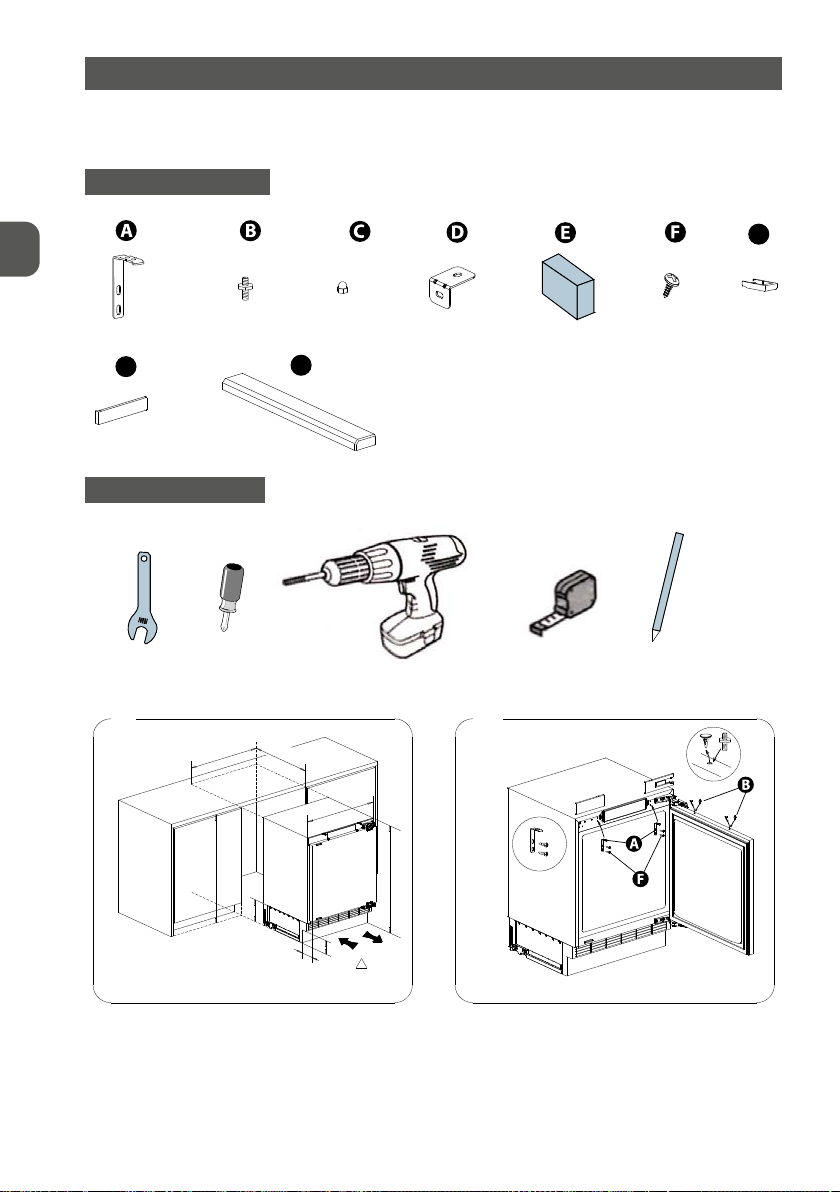 A

B

C

D

E

F

A

F

B