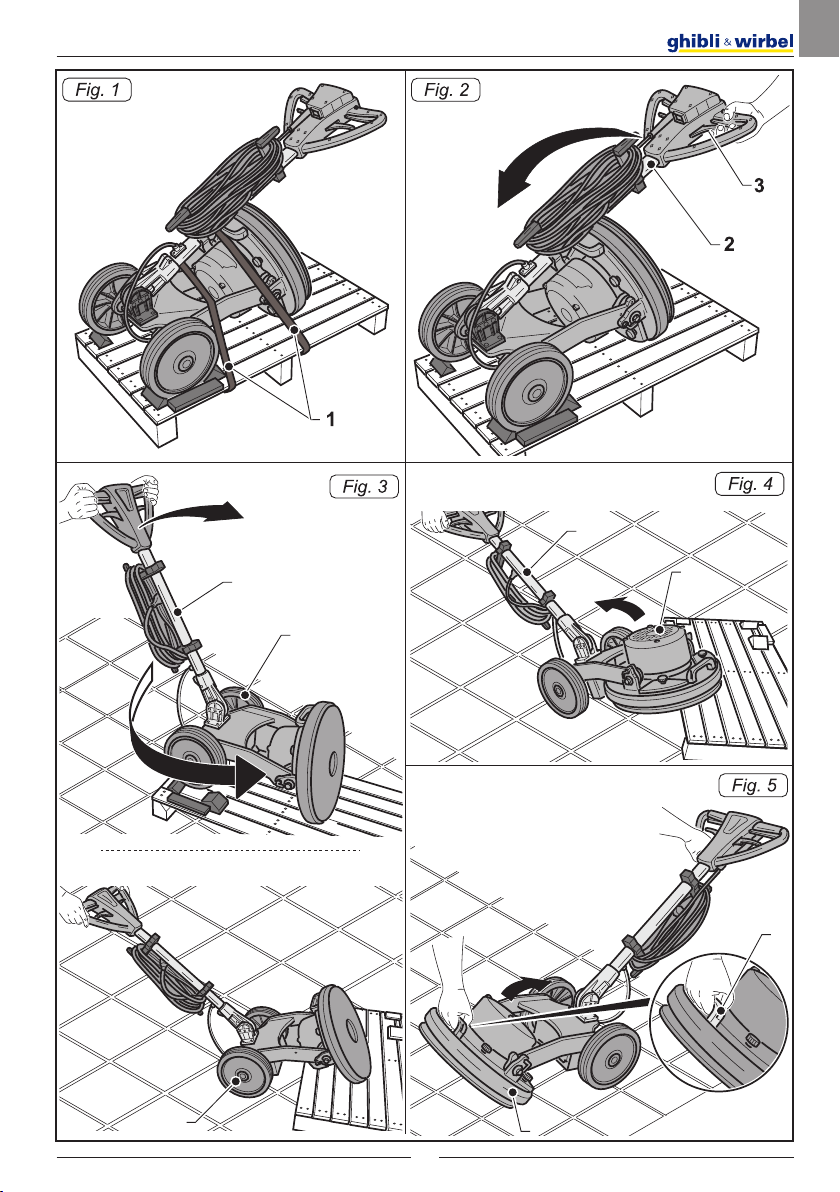 ghibli & wirbel

Fig. 1

1

Fig. 2

3

2

Fig. 3

Fig. 4

Fig. 5