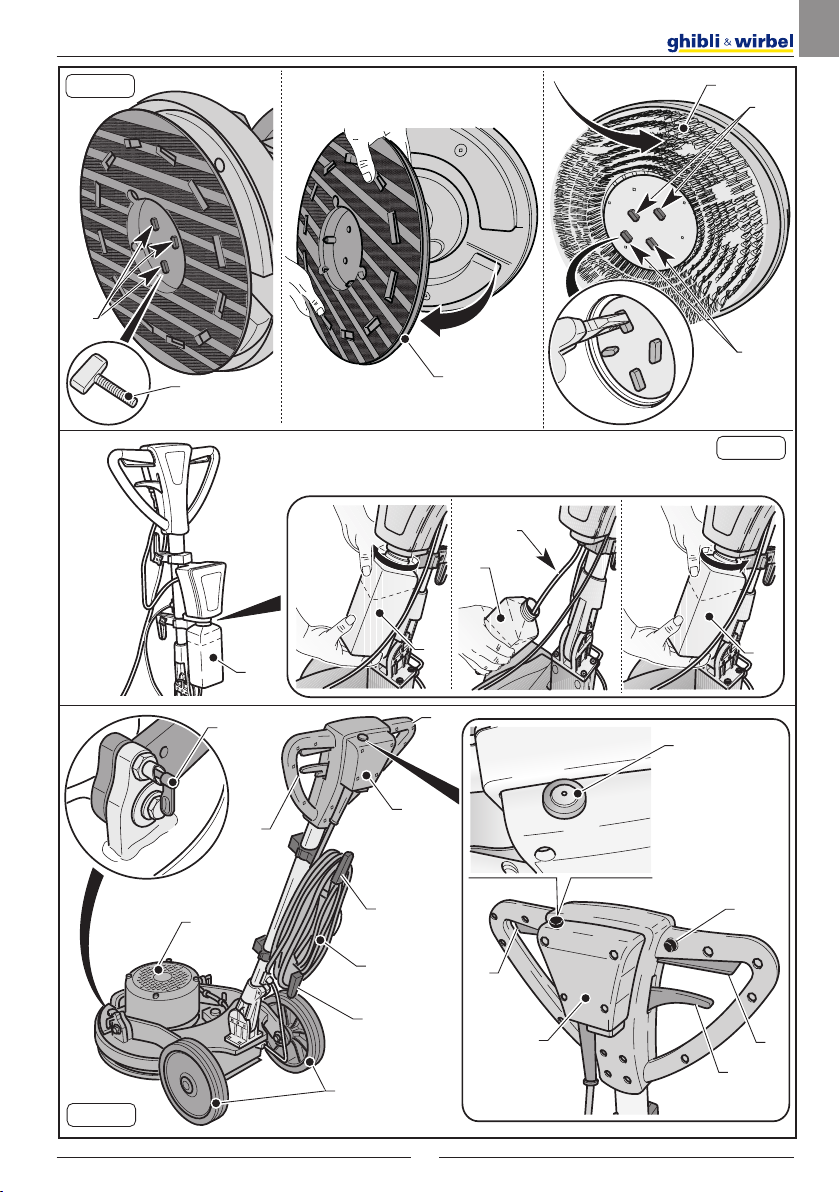 ghibli & wirbel