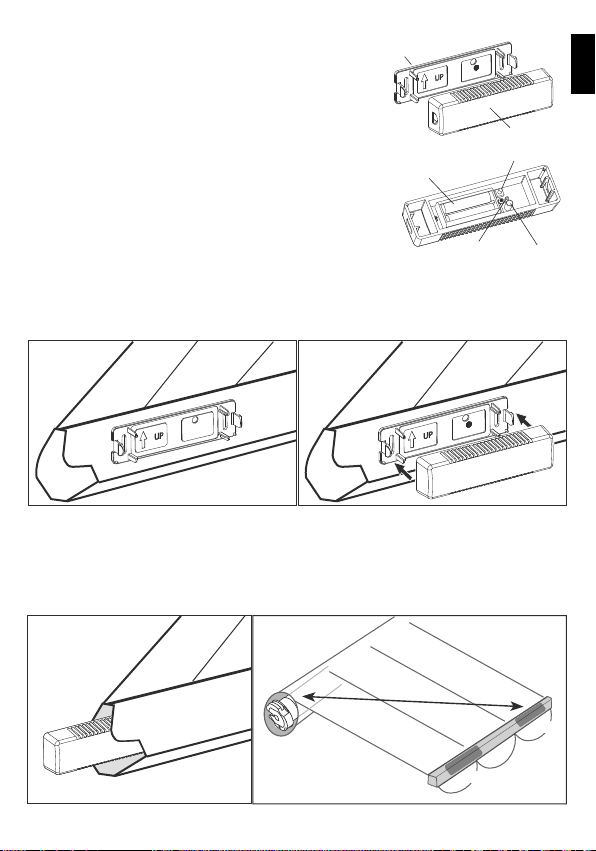 UP

UP

UP