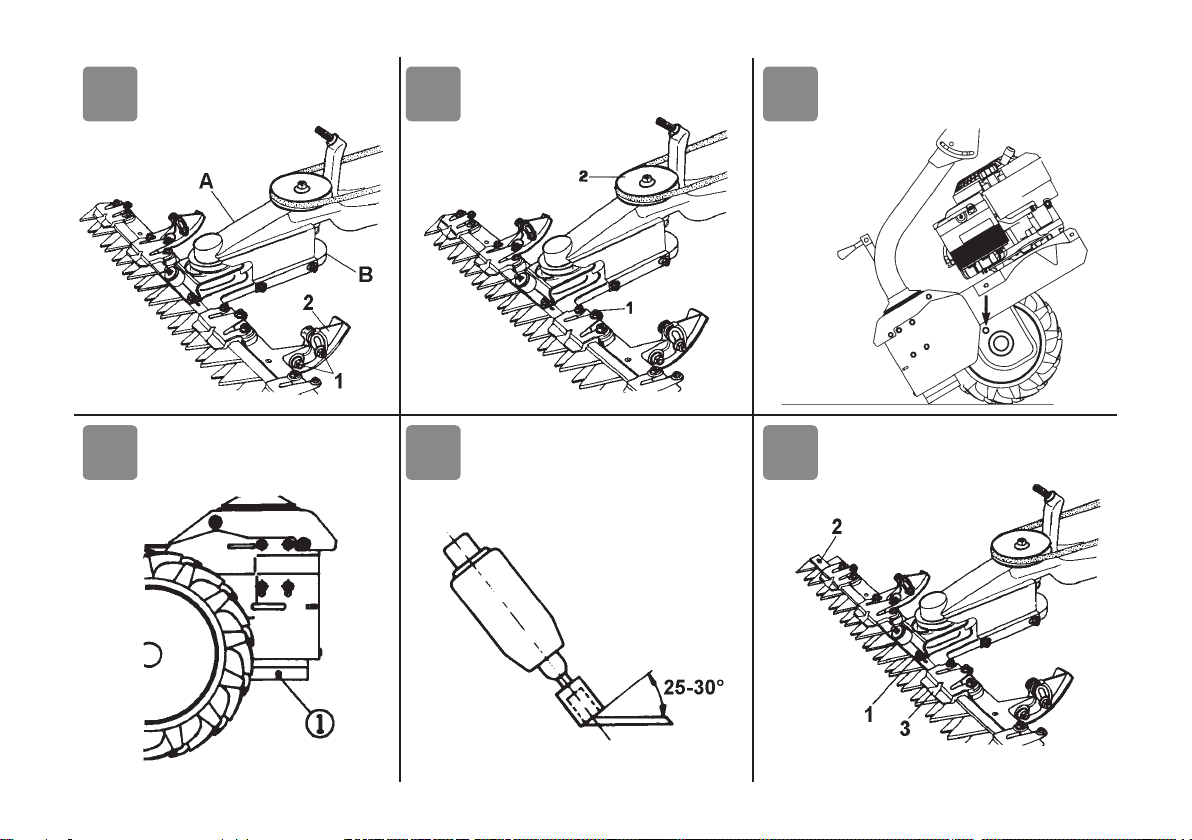 A

B

2

1

2

1

①

25-30°

2

1

3