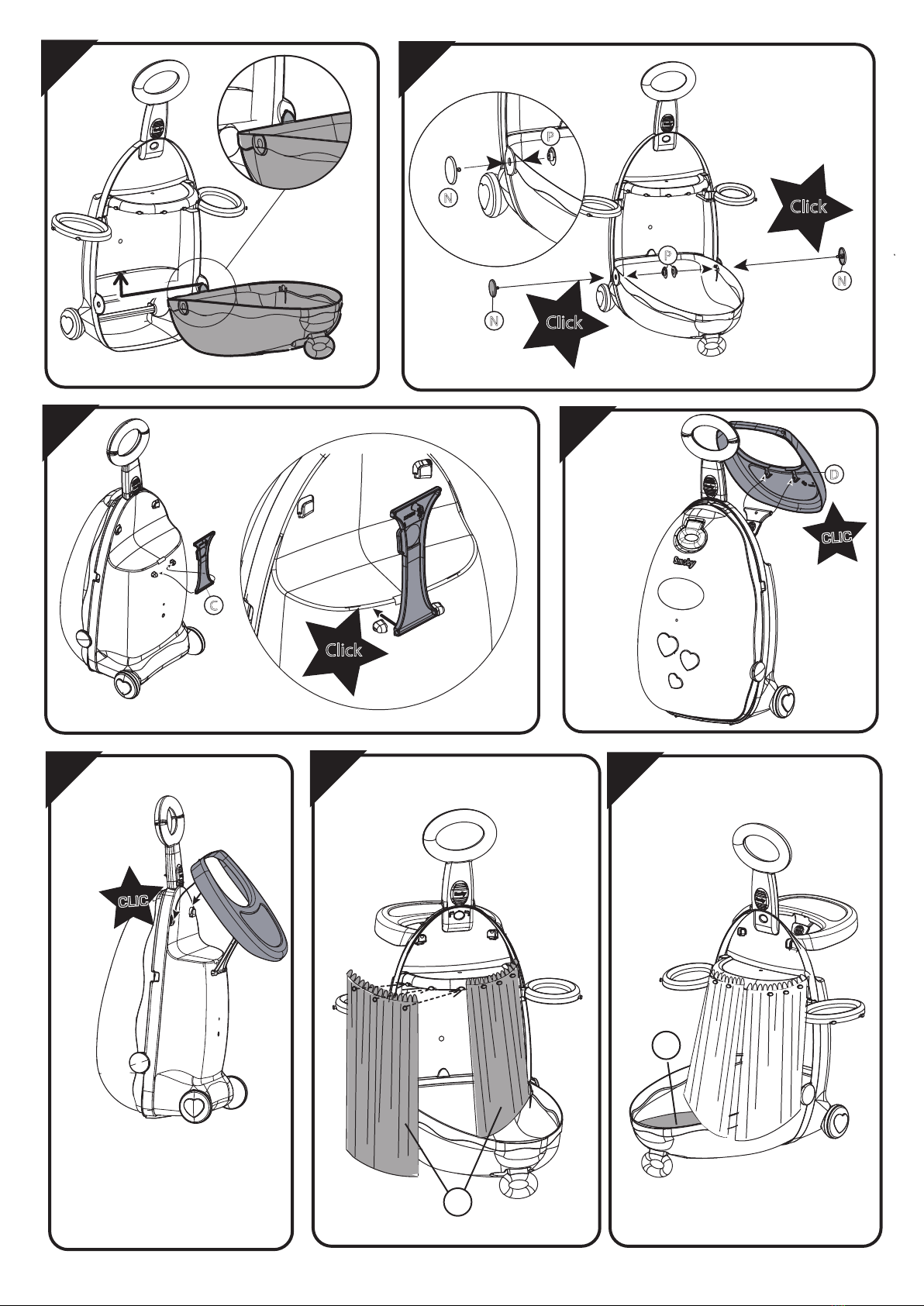 P
N
Click
P
N
N
Click
C
Click
D
CLIC
Smoby
CLIC