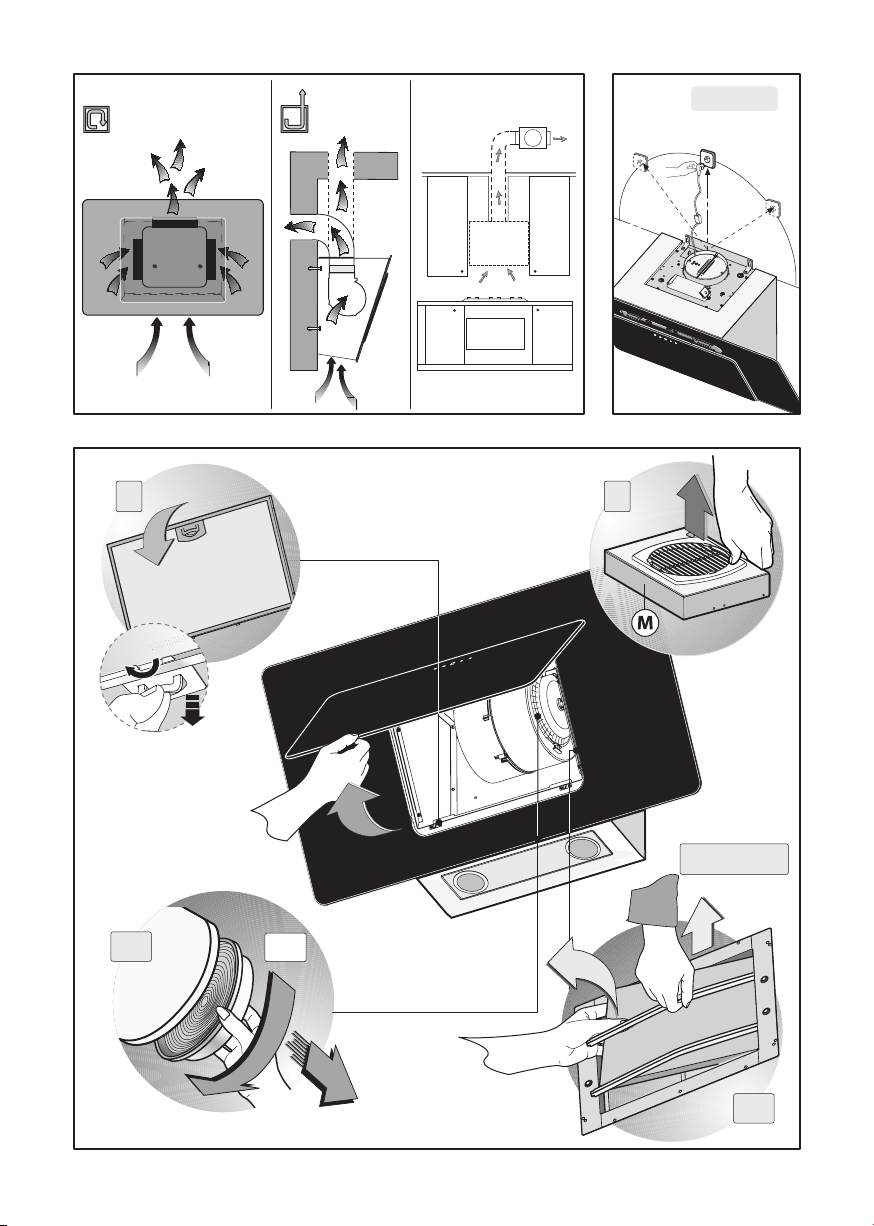 M