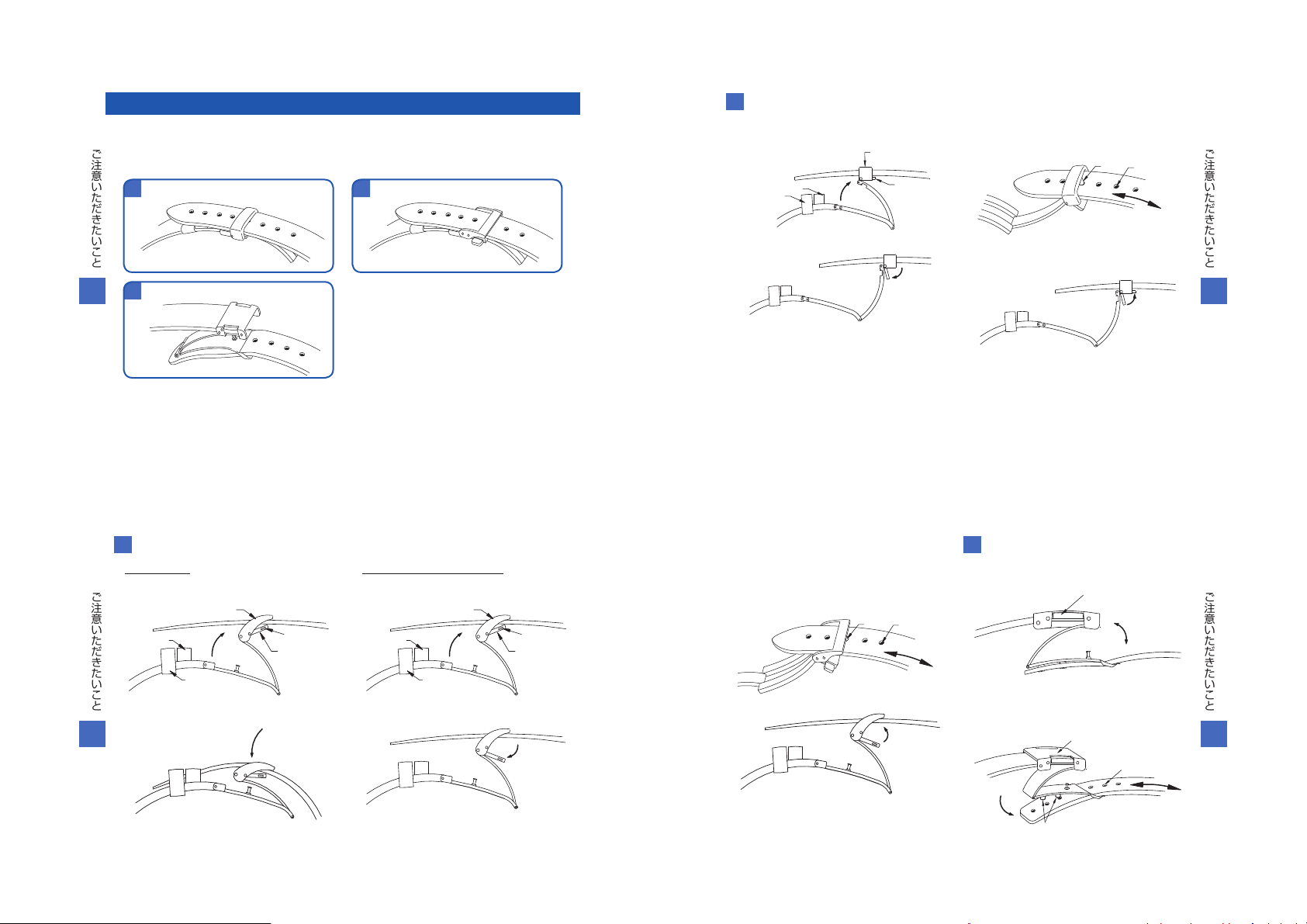 ご注意いただきたいこと

ご注意いただきたいこと

ご注意いただきたいこと

ご注意いただきたいこと