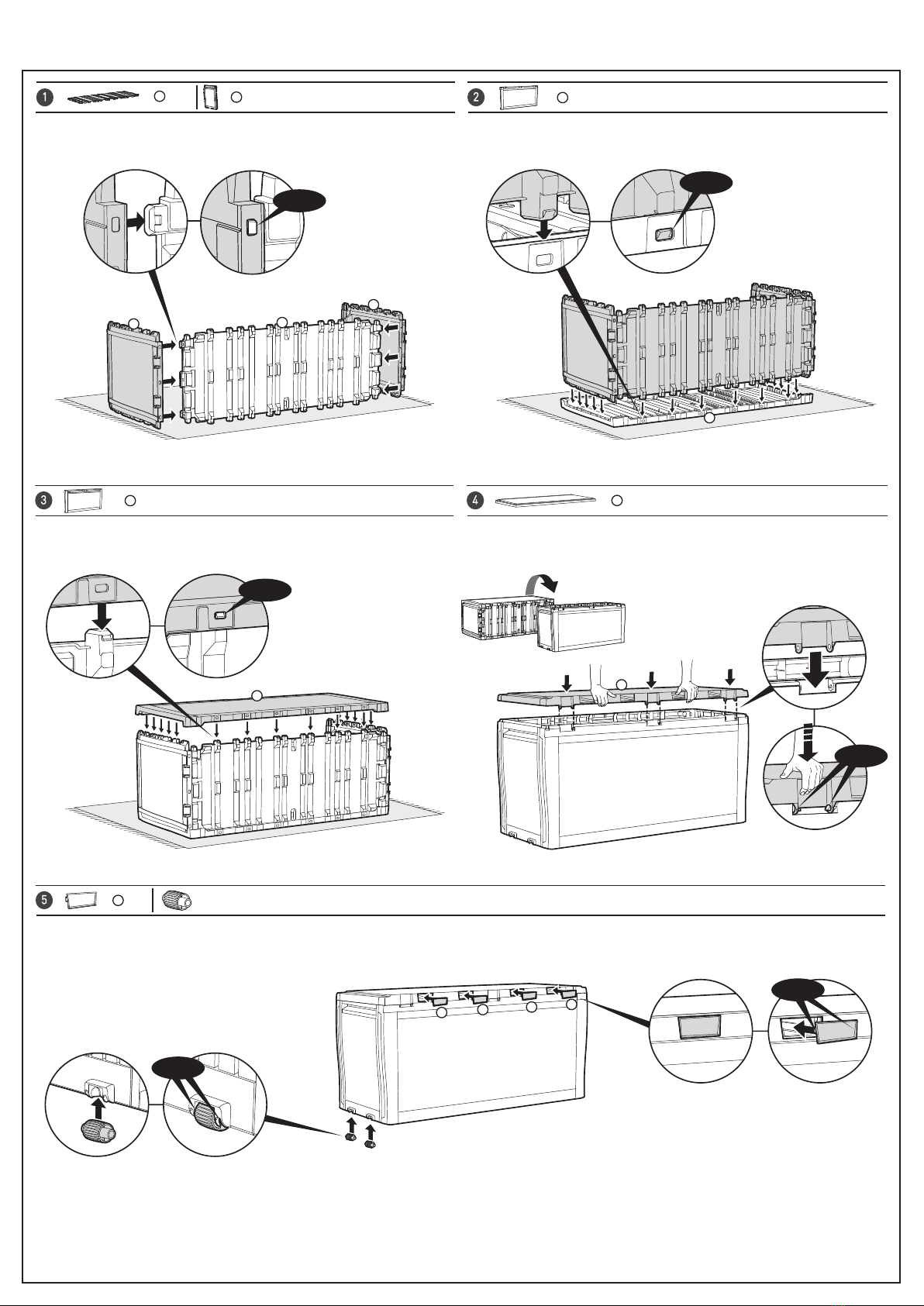 1

2

3

4

5