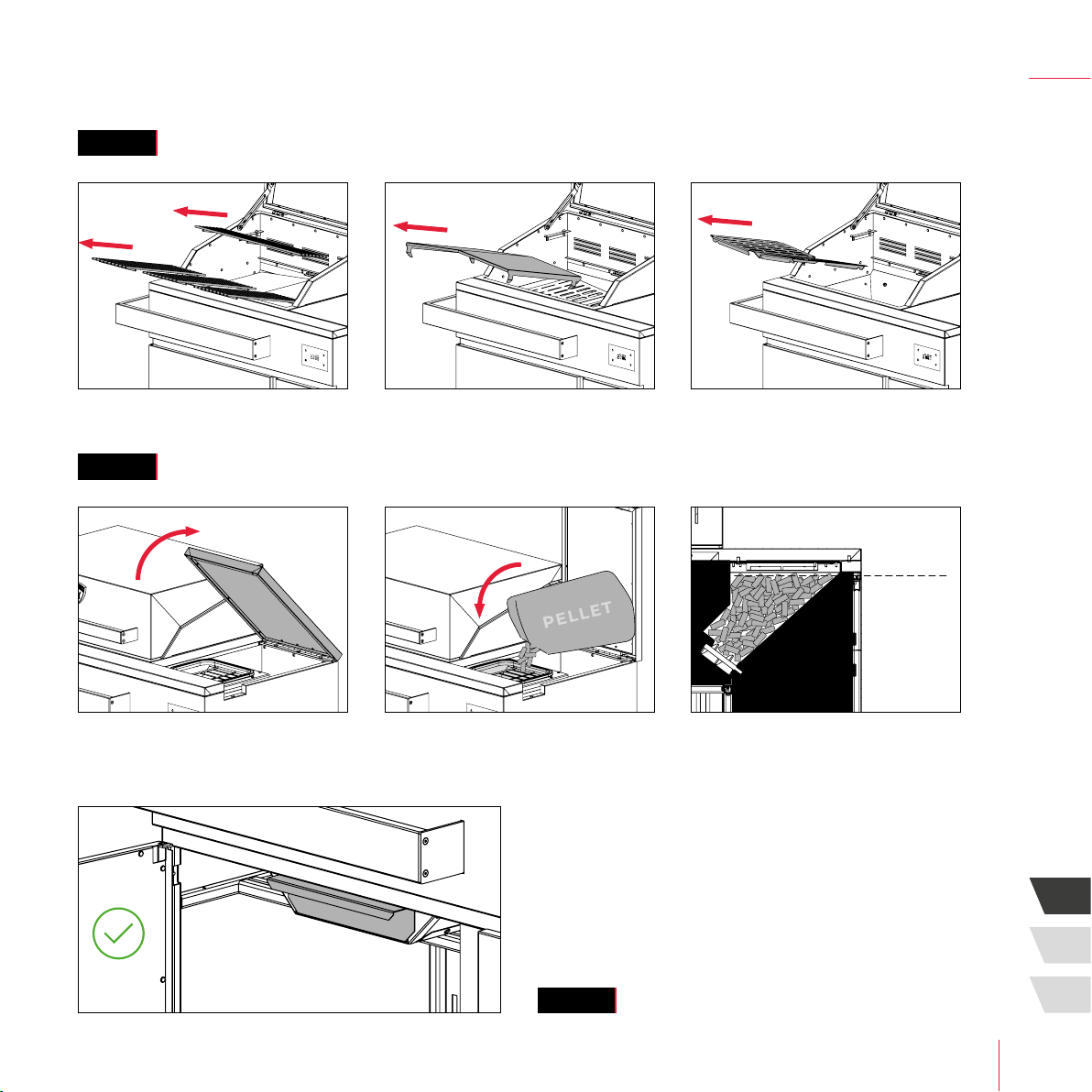 PELLET