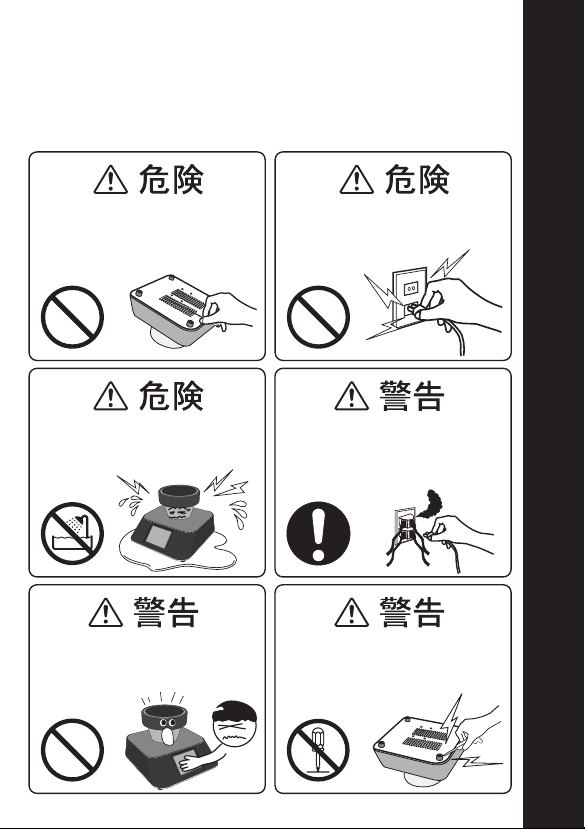 危険

危険

危険

警告

警告

警告