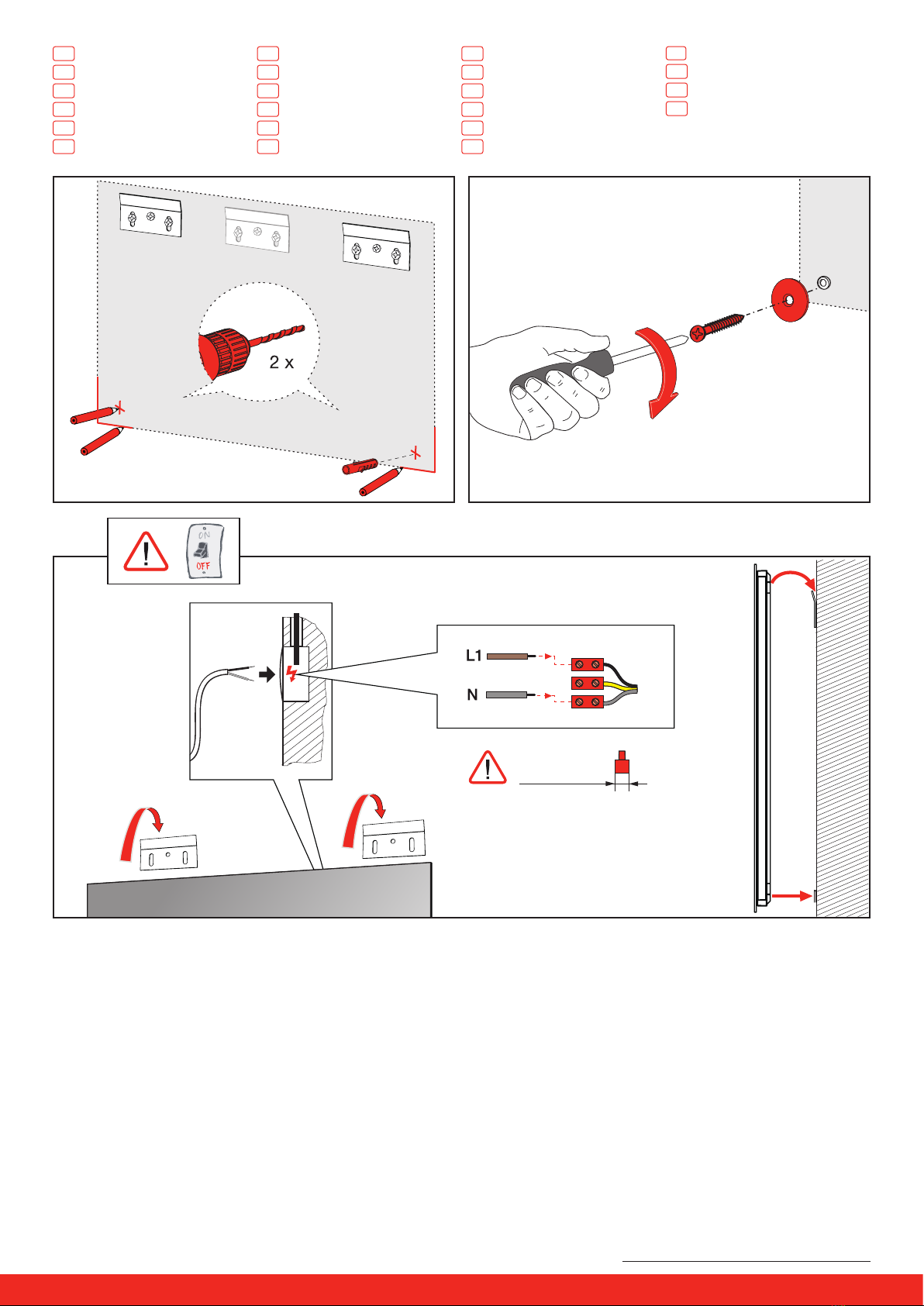 2 x

ON
OFF

L1
N