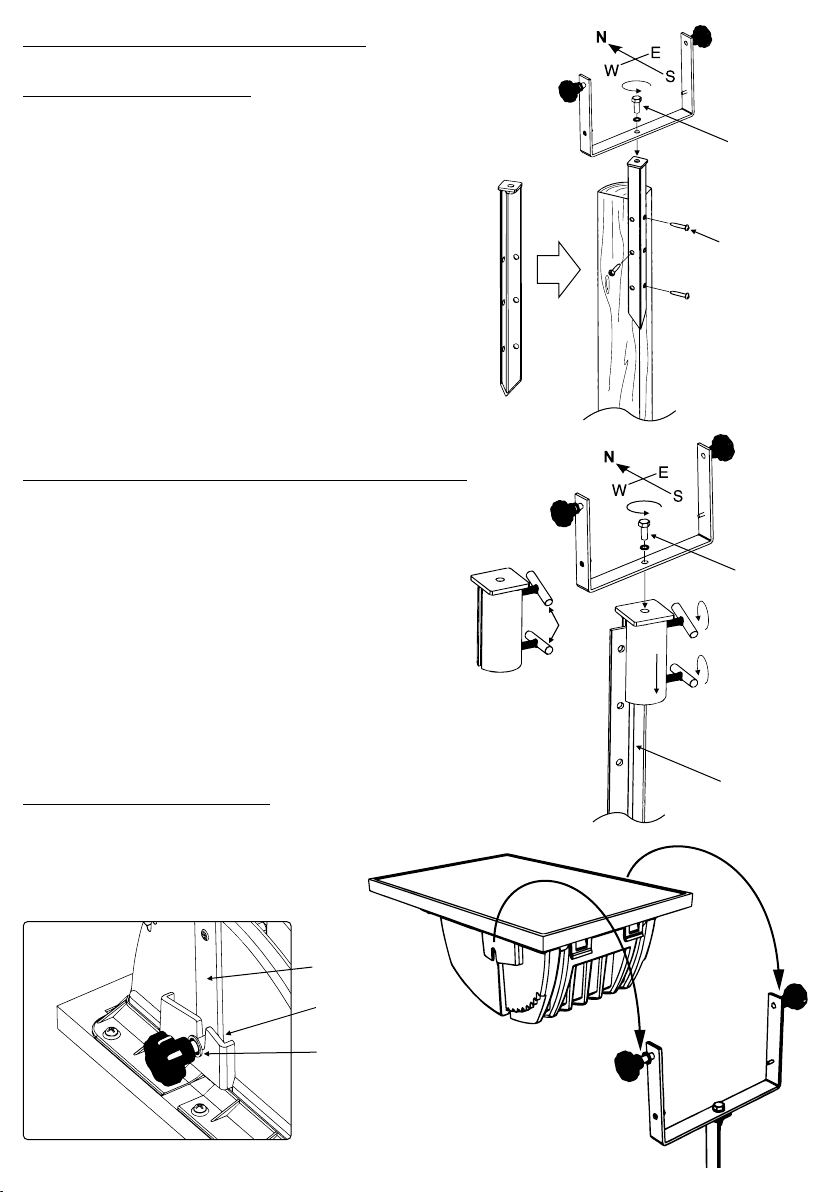 N
E
W
S

N
E
W
S