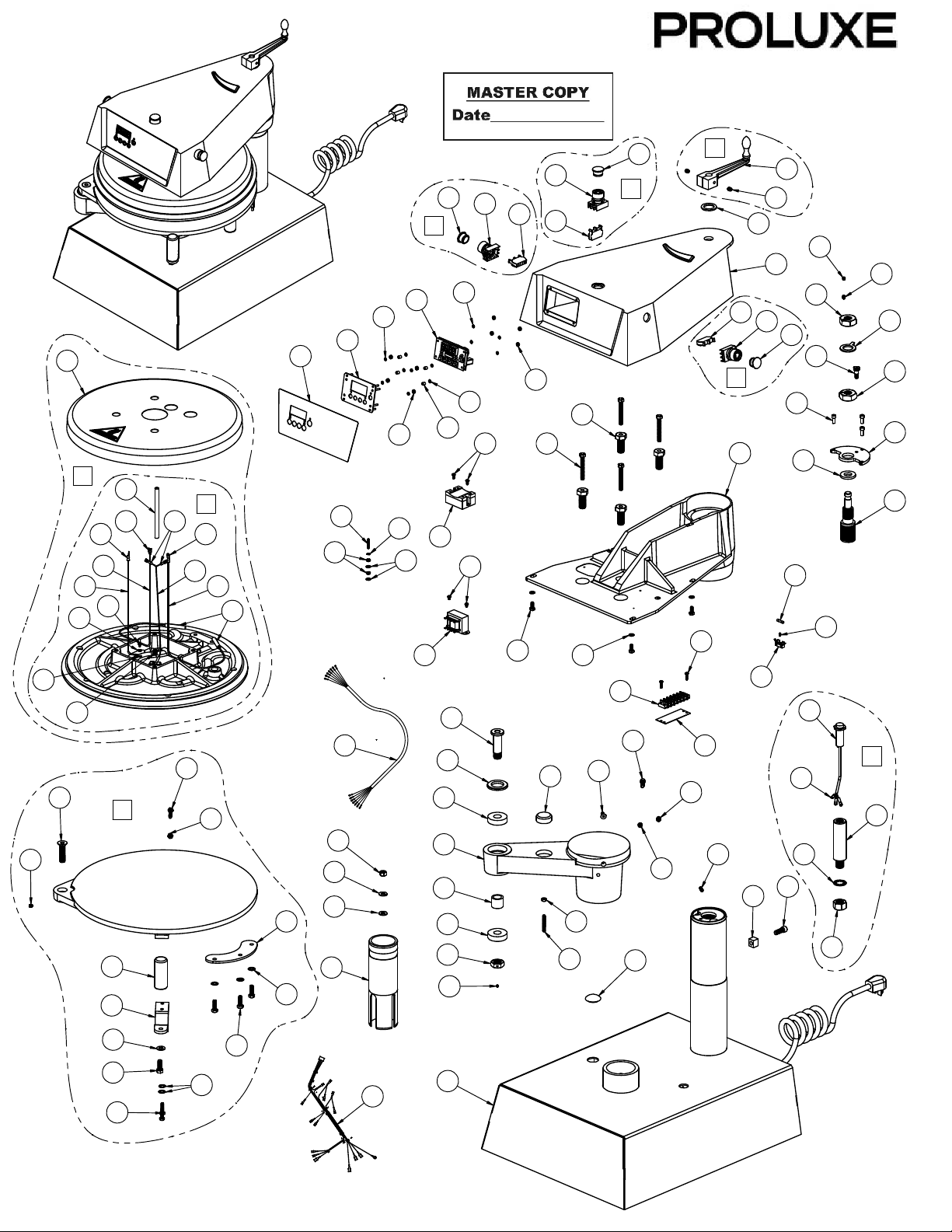 PROLUXE

MASTER COPY
Date______________