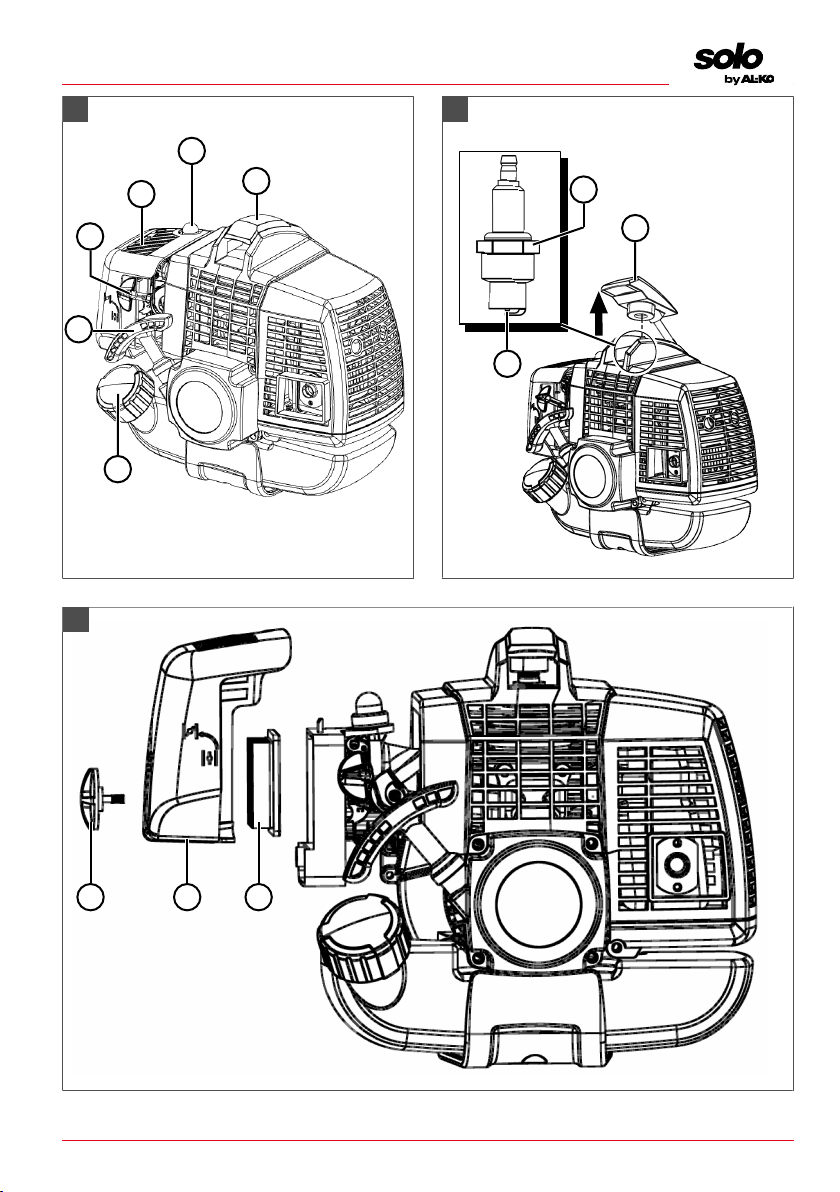 solo
by AL-KO