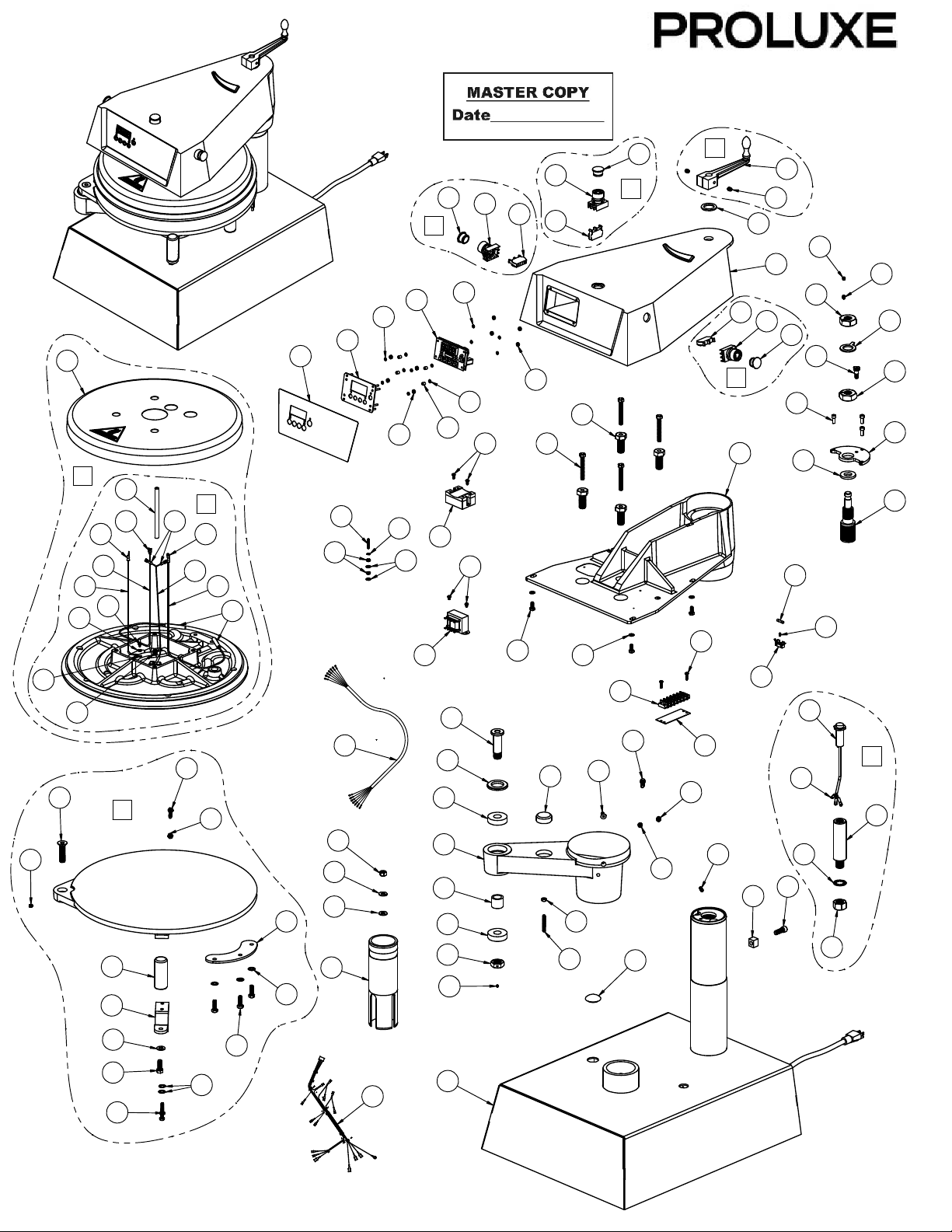 PROLUXE

MASTER COPY
Date_______________