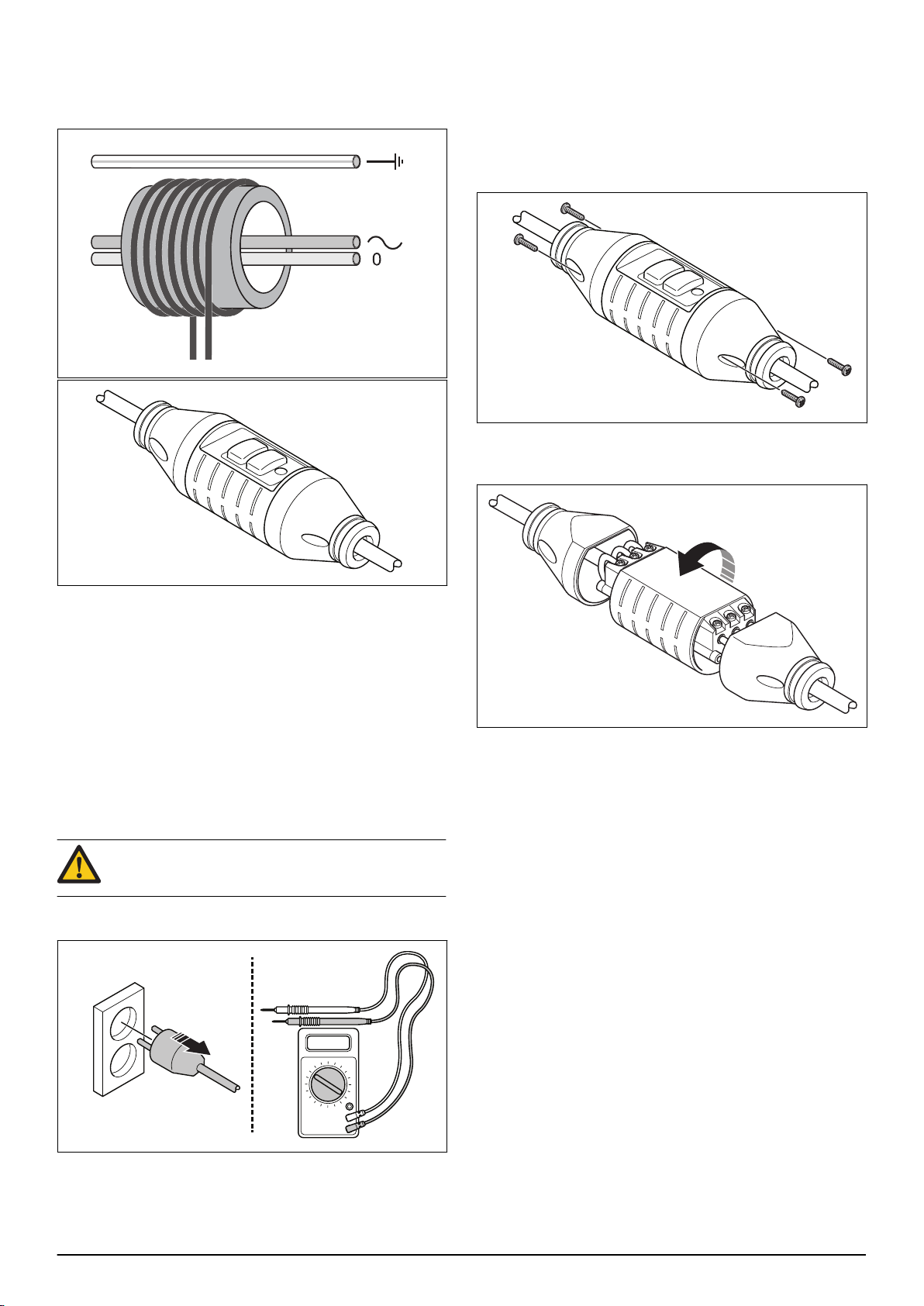 0