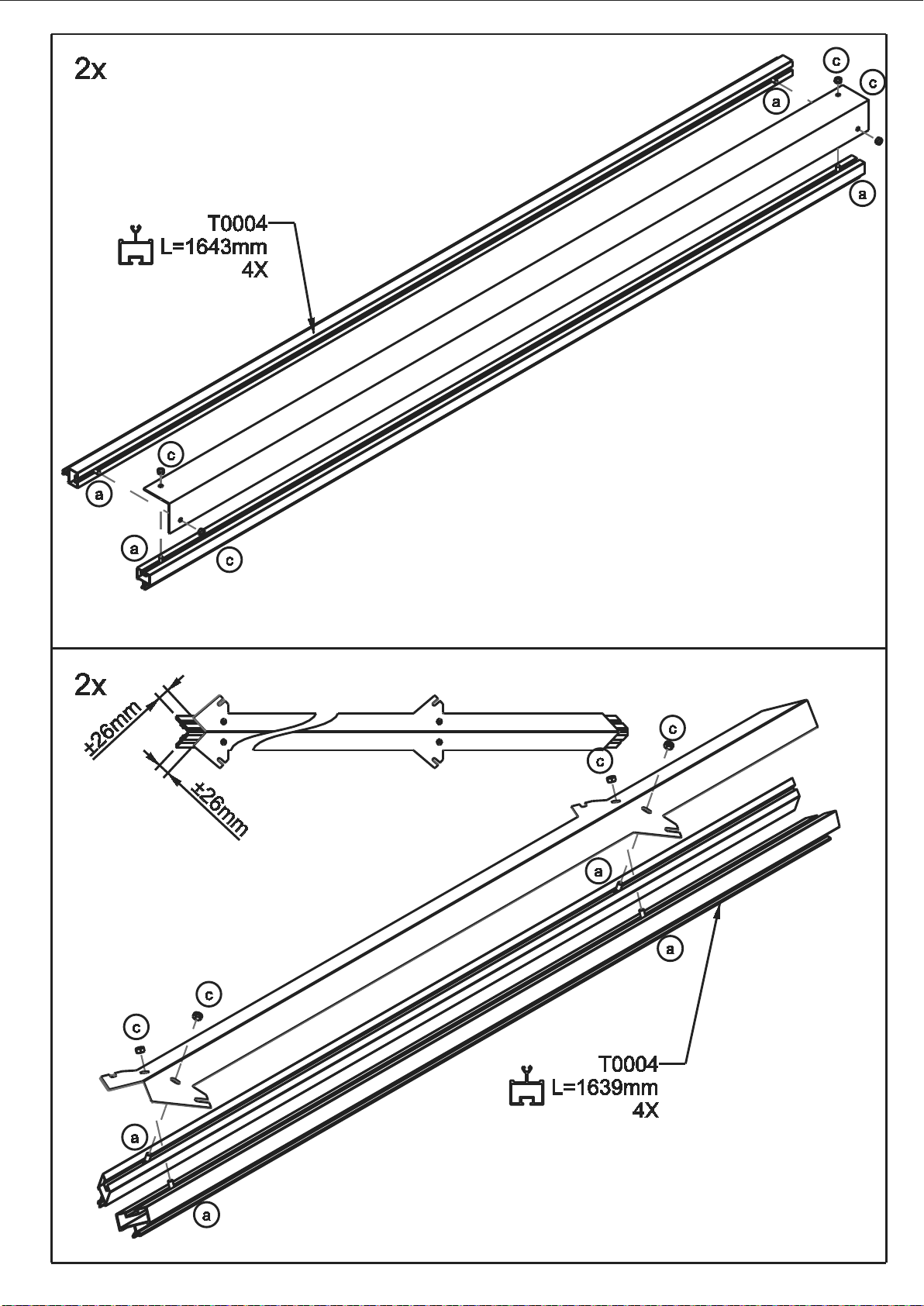 2x

c
c
a
a
T0004
L=1643mm
4X
c
a
a
c

2x
±26mm
±26mm
c
c
a
a
c
c
T0004
L=1639mm
4X
a
a