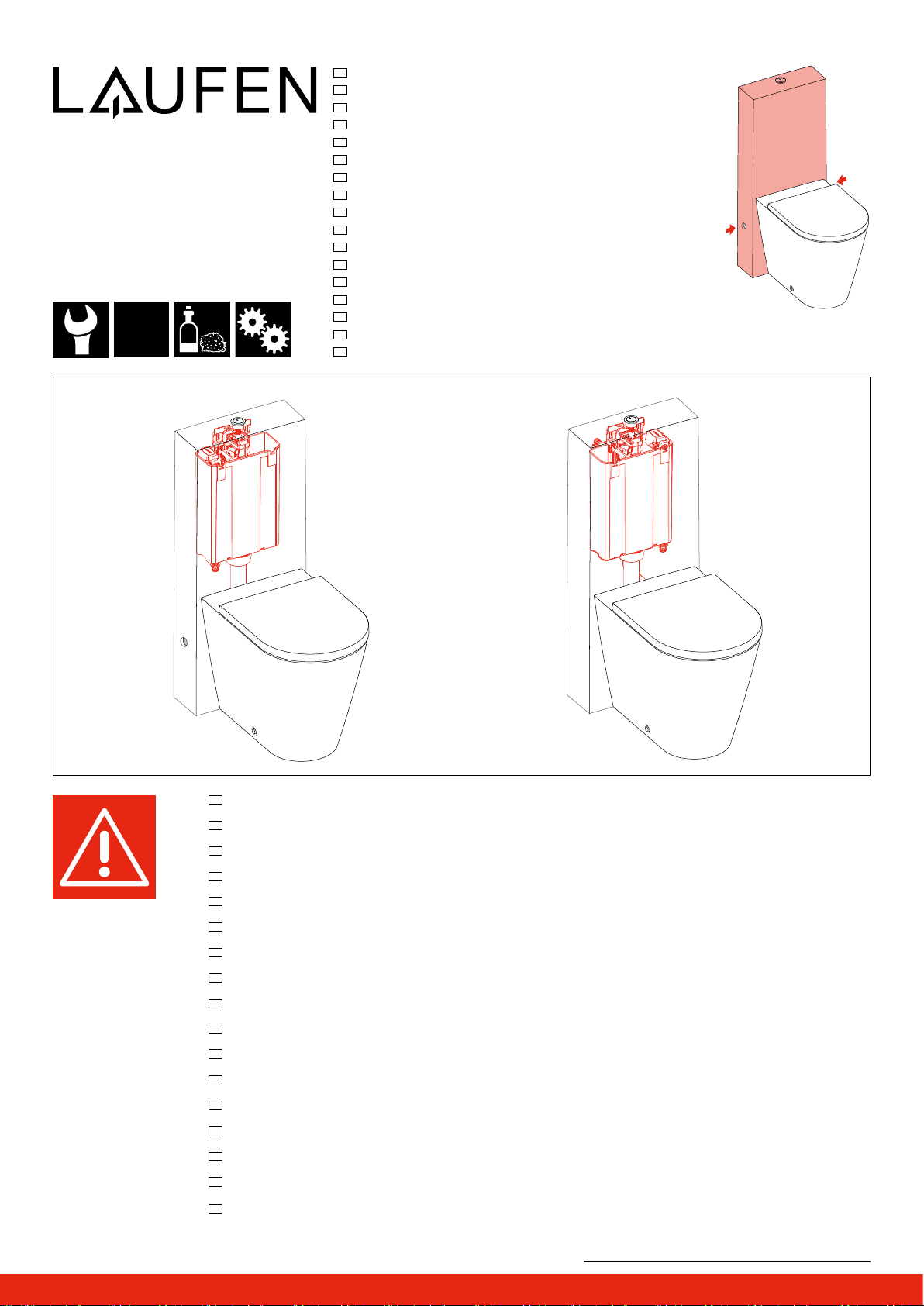 LAUFEN