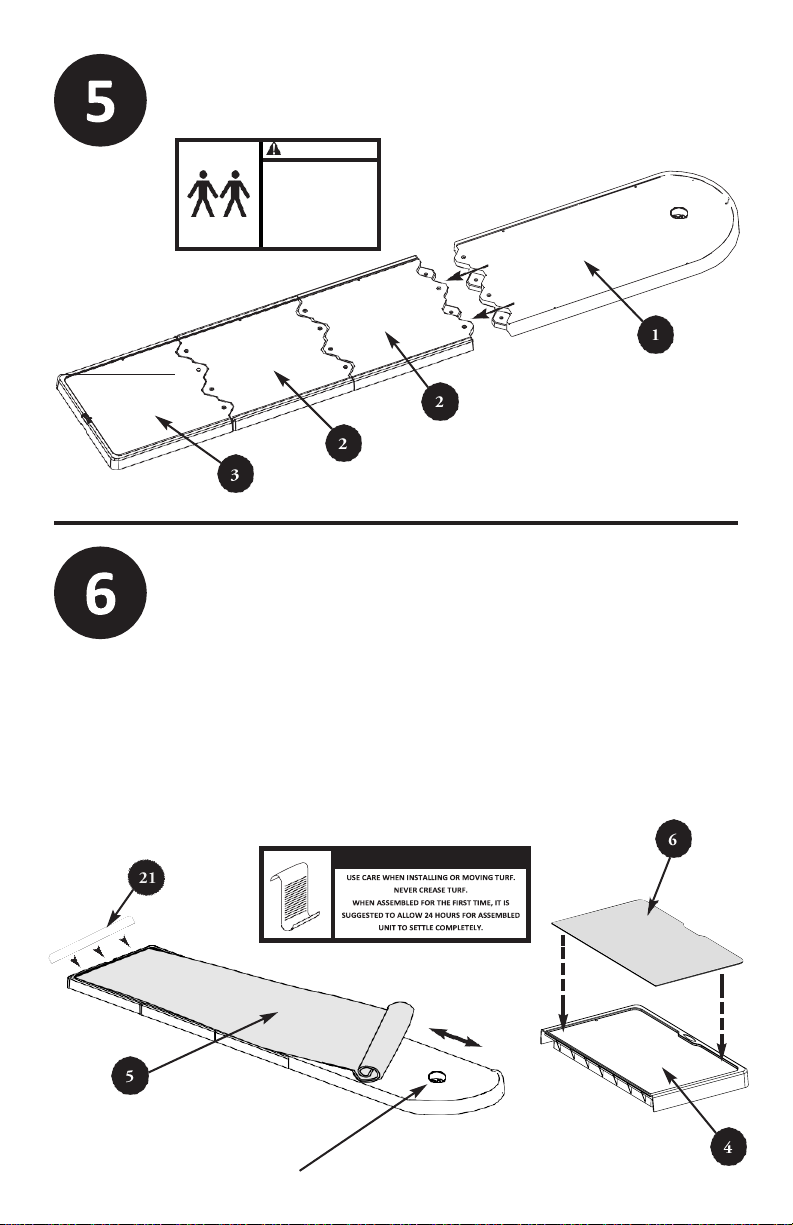 5

1

2

2

3

6

21

USE CARE WHEN INSTALLING OR MOVING TURF.
NEVER CREASE TURF.
WHEN ASSEMBLED FOR THE FIRST TIME, IT IS SUGGESTED TO ALLOW 24 HOURS FOR ASSEMBLED UNIT TO SETTLE COMPLETELY.

6

5

4