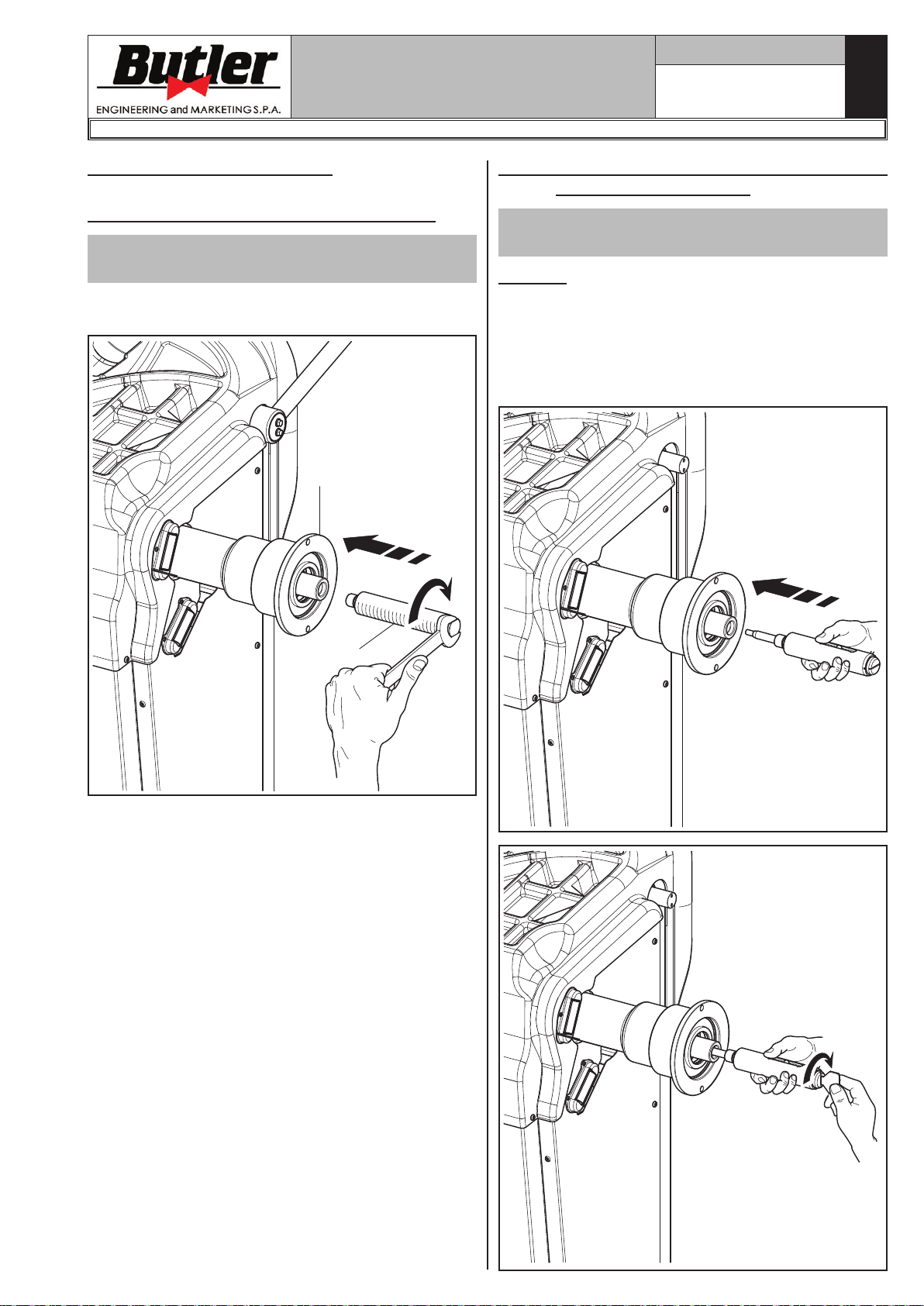 Butler
ENGINEERING and MARKETING S.P.A.