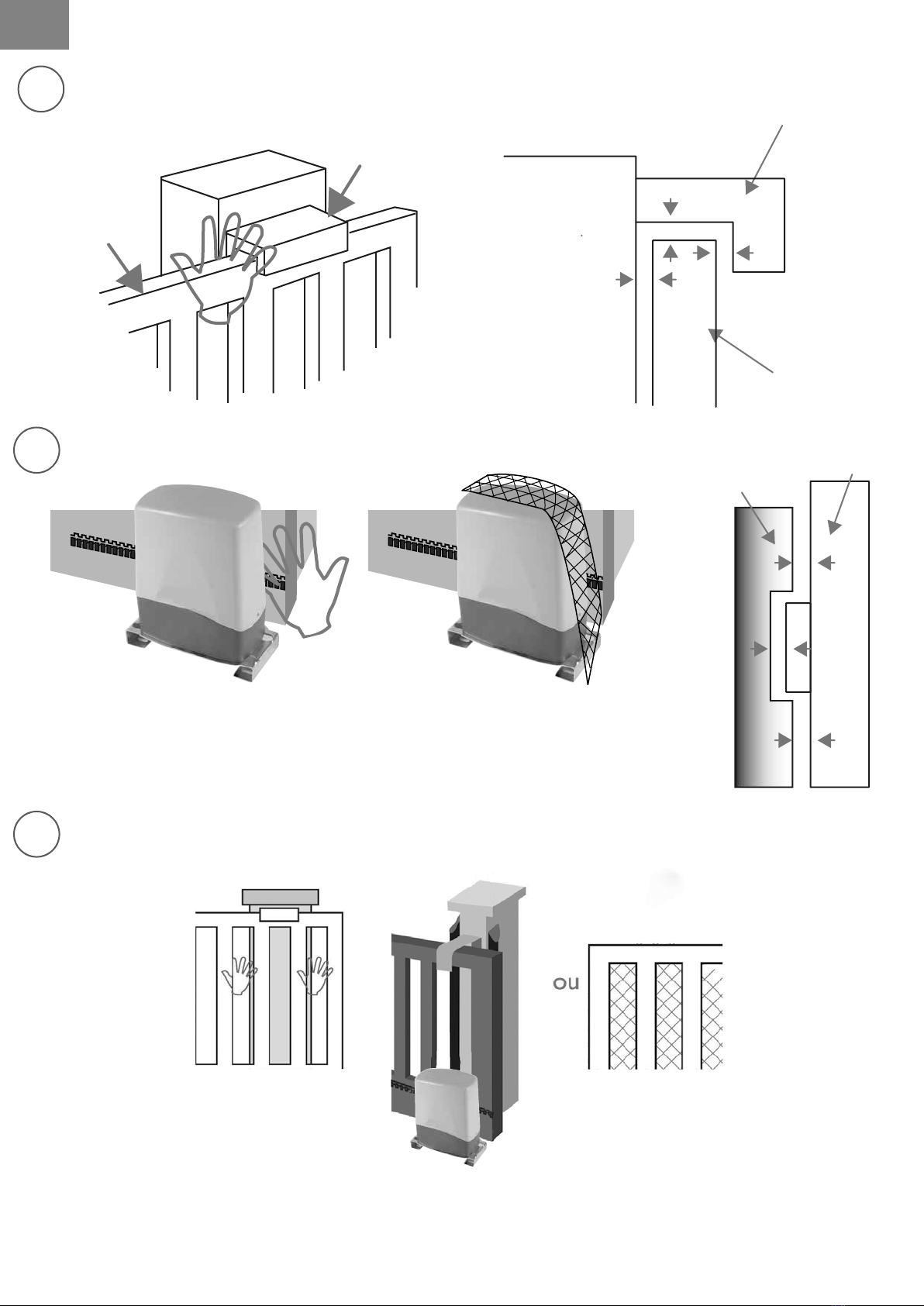 ou