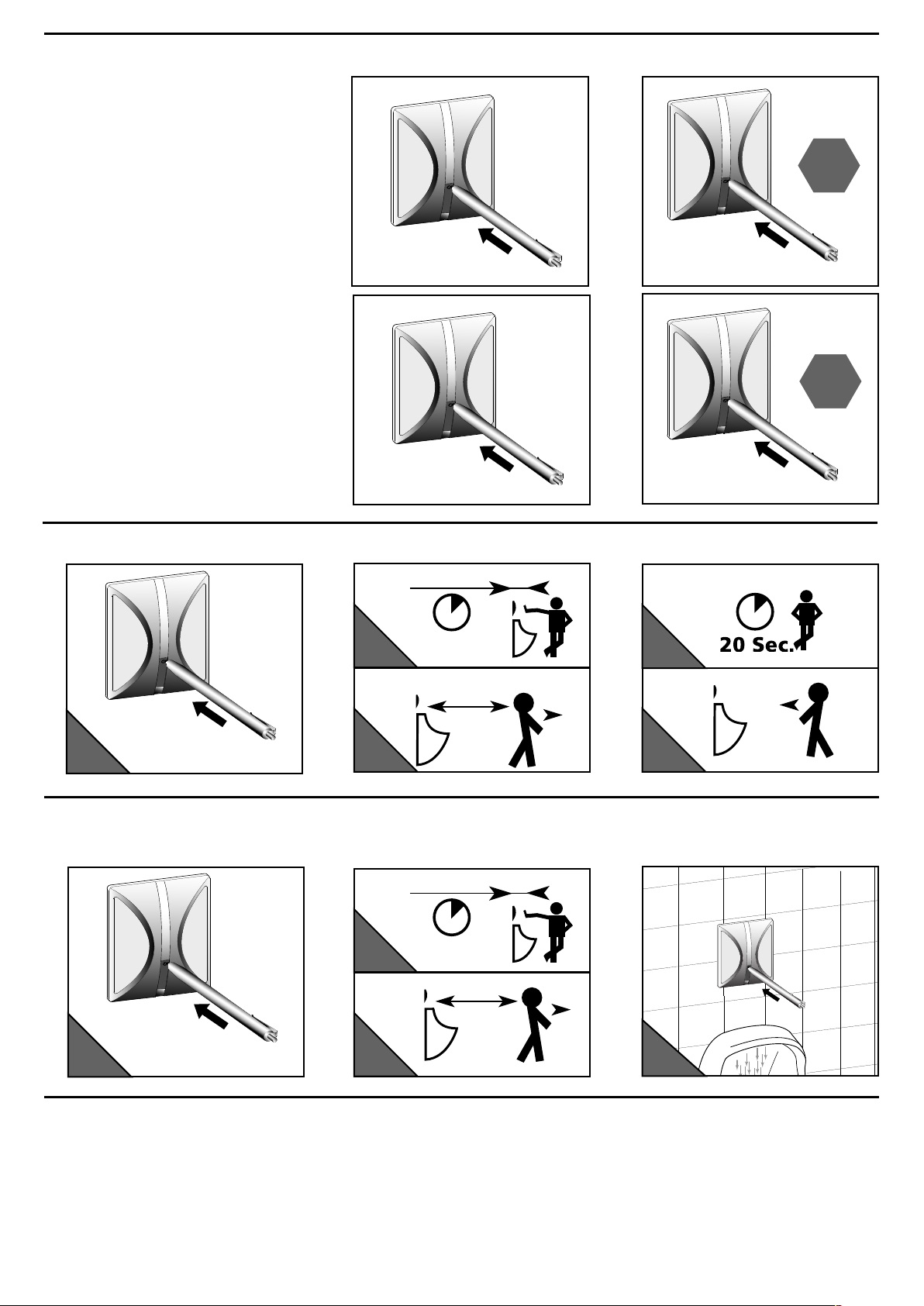 20 Sec.