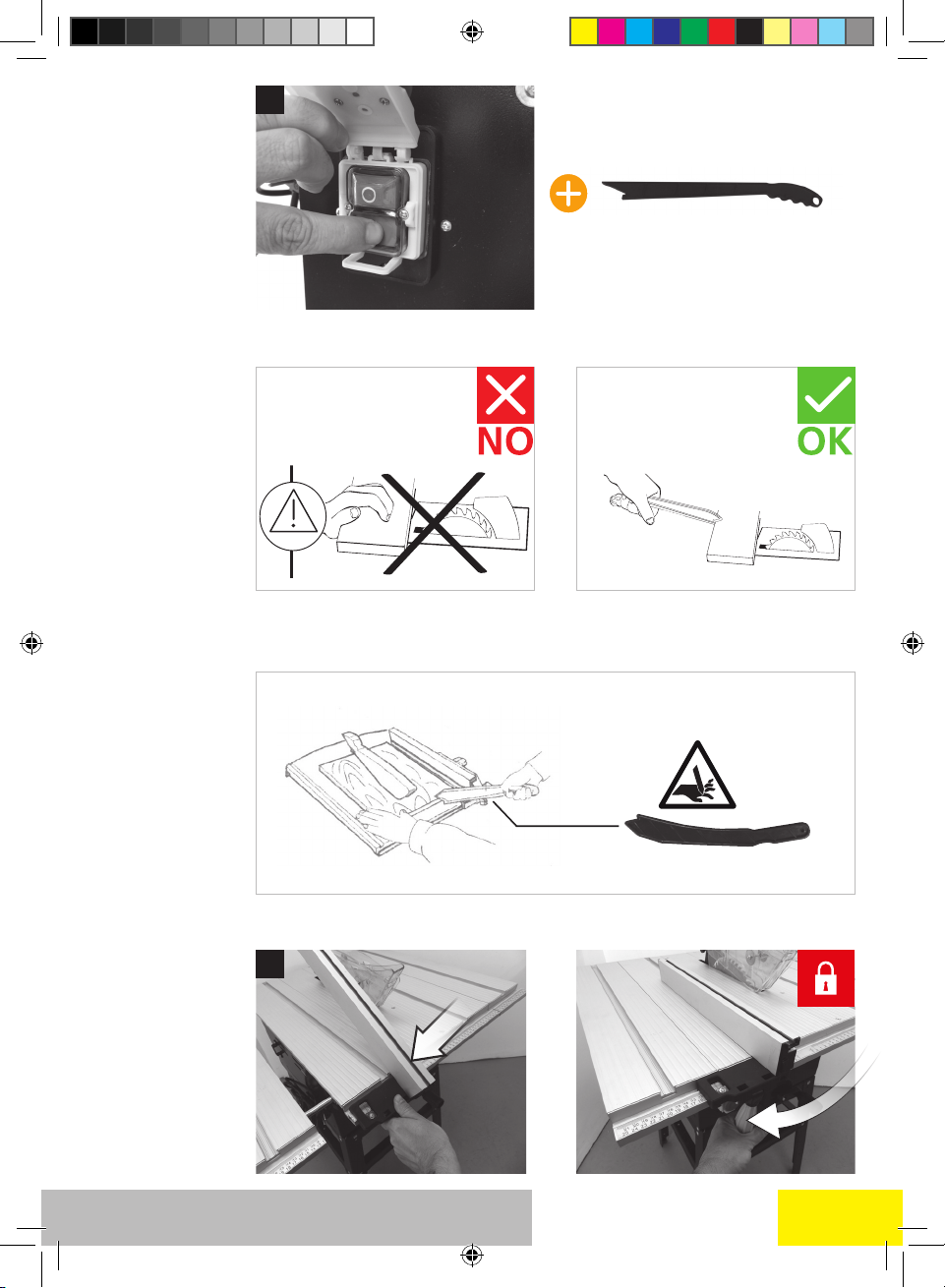 NO

OK