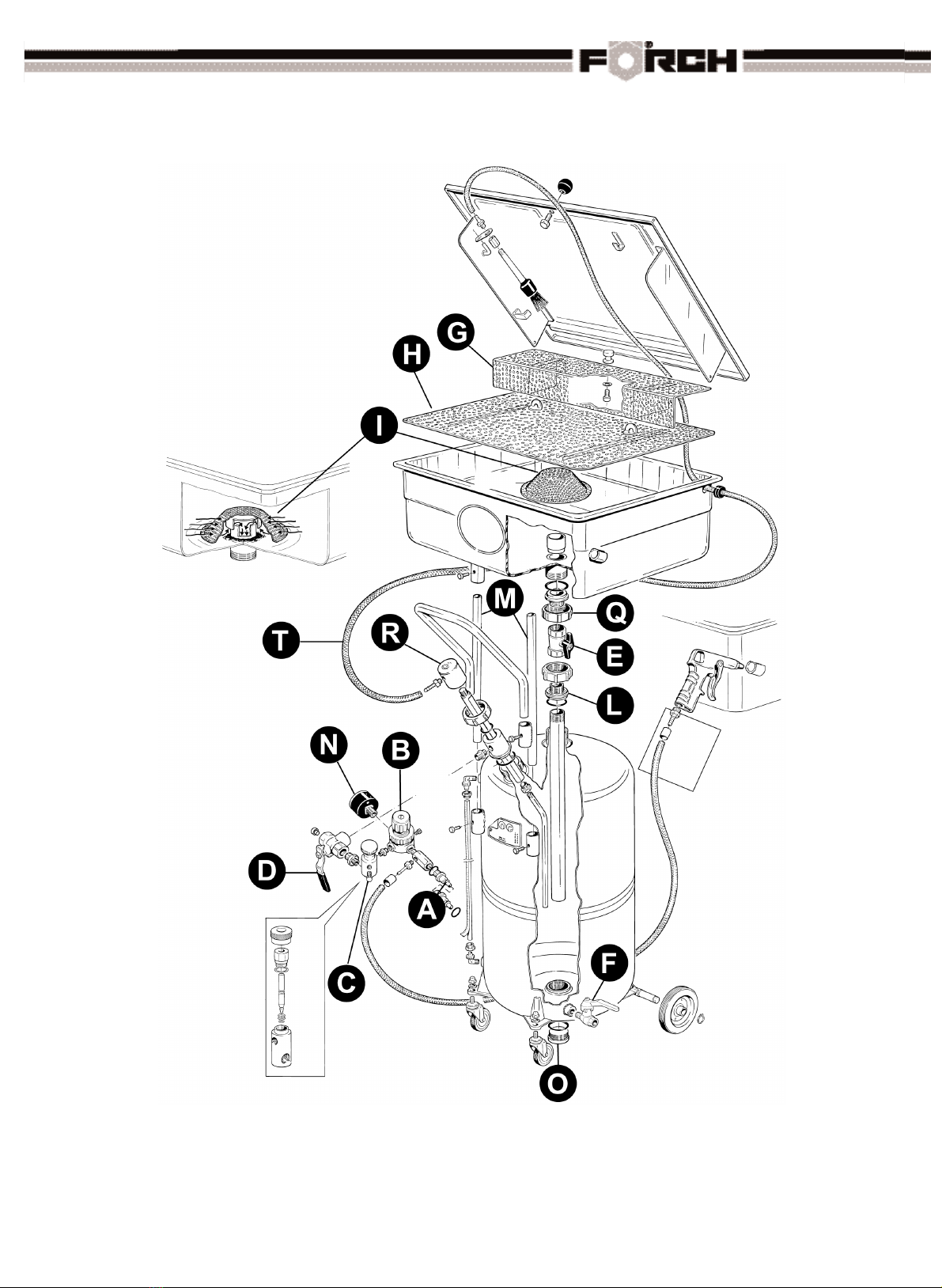 FÖRCH

G
H
I
M
Q
T
R
E
L
N
B
D
A
C
F
O