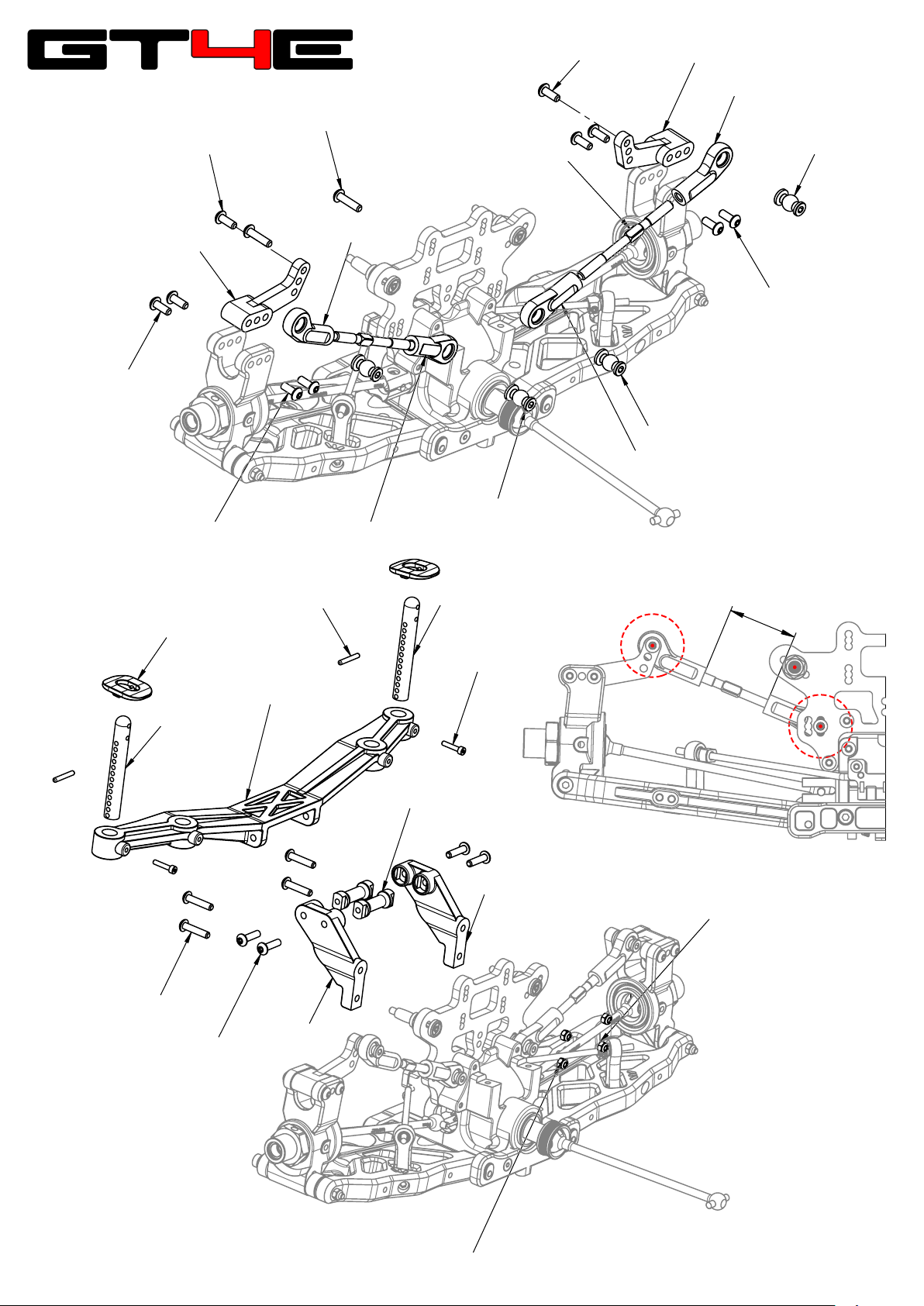 GT4E