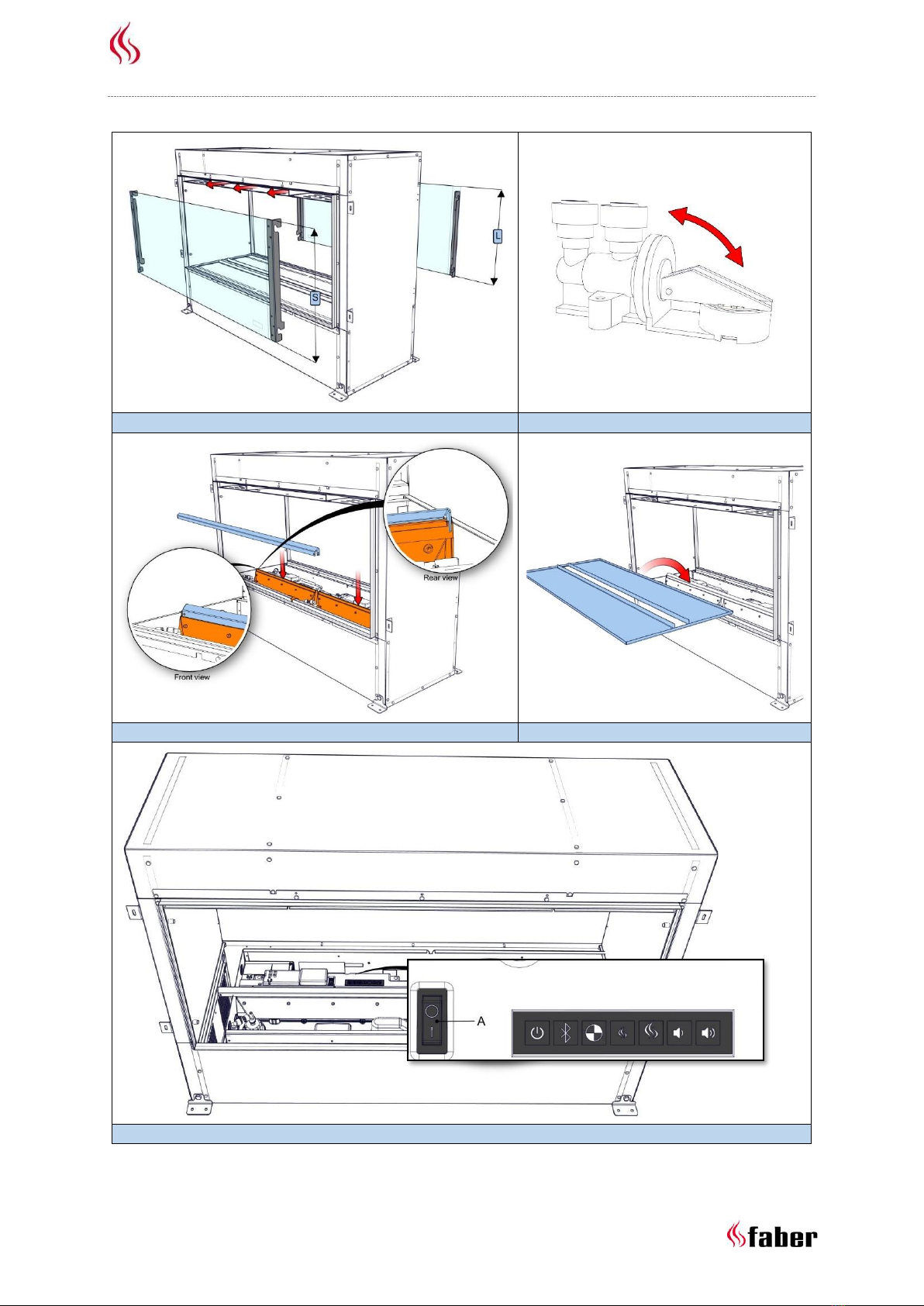 L

S

Rear view

Front view

A

faber