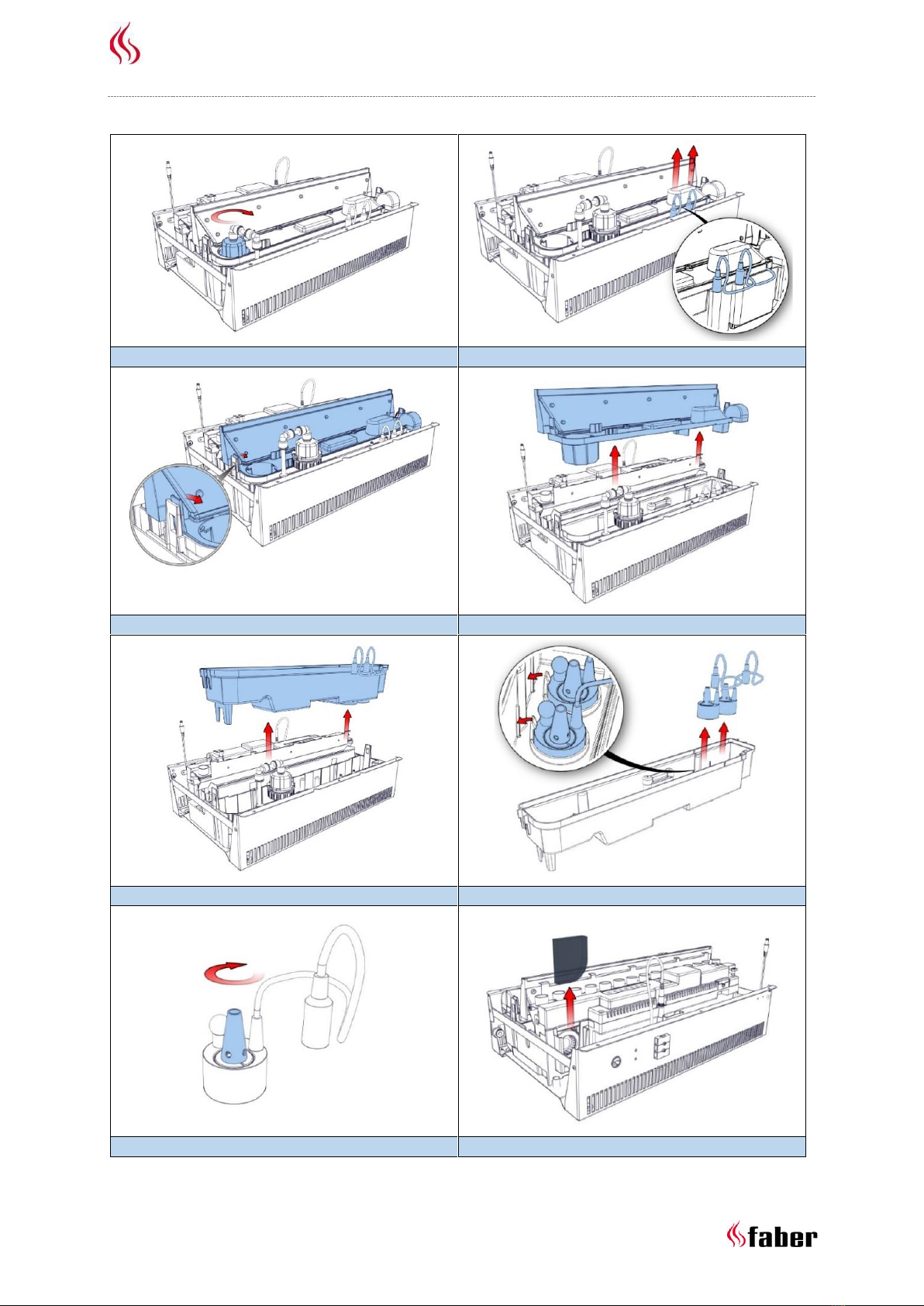 faber