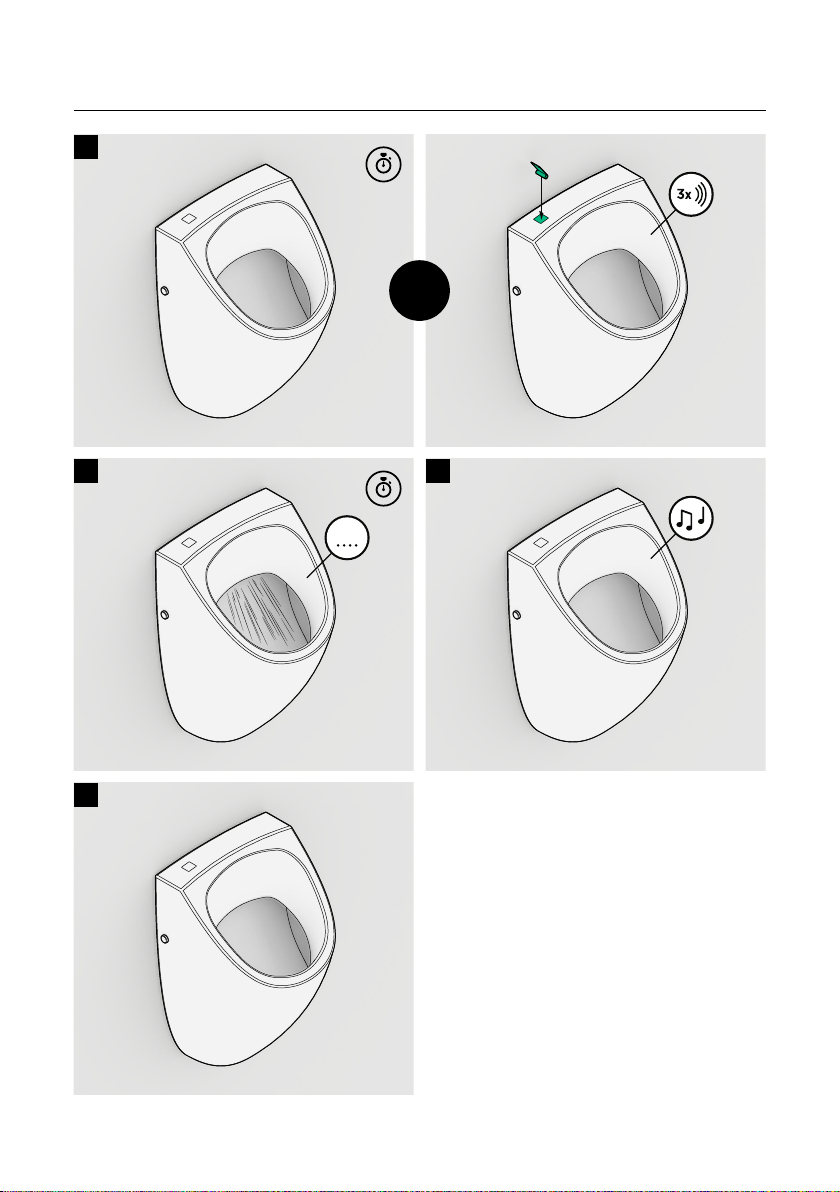 3x
....