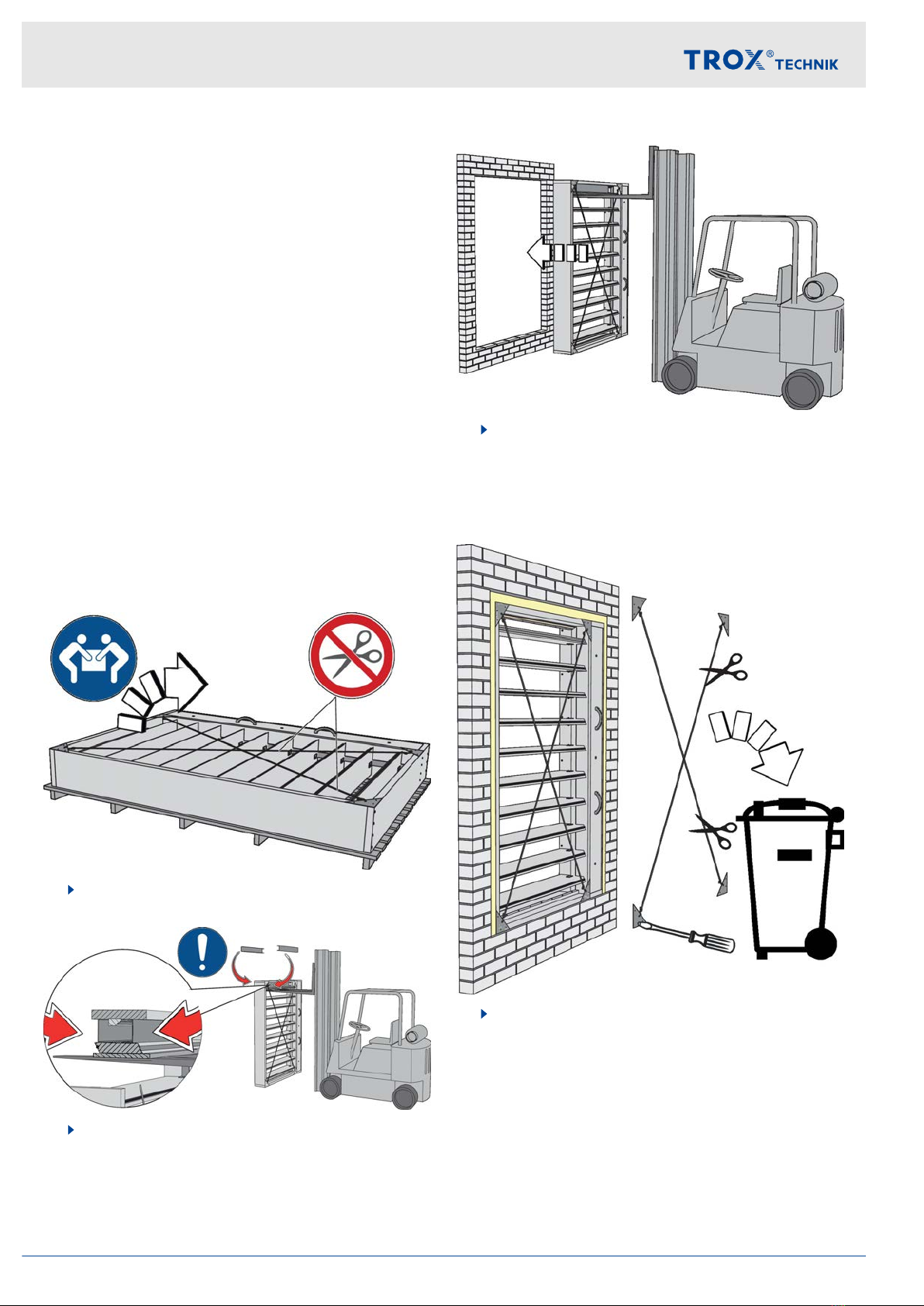 TROX® TECHNIK