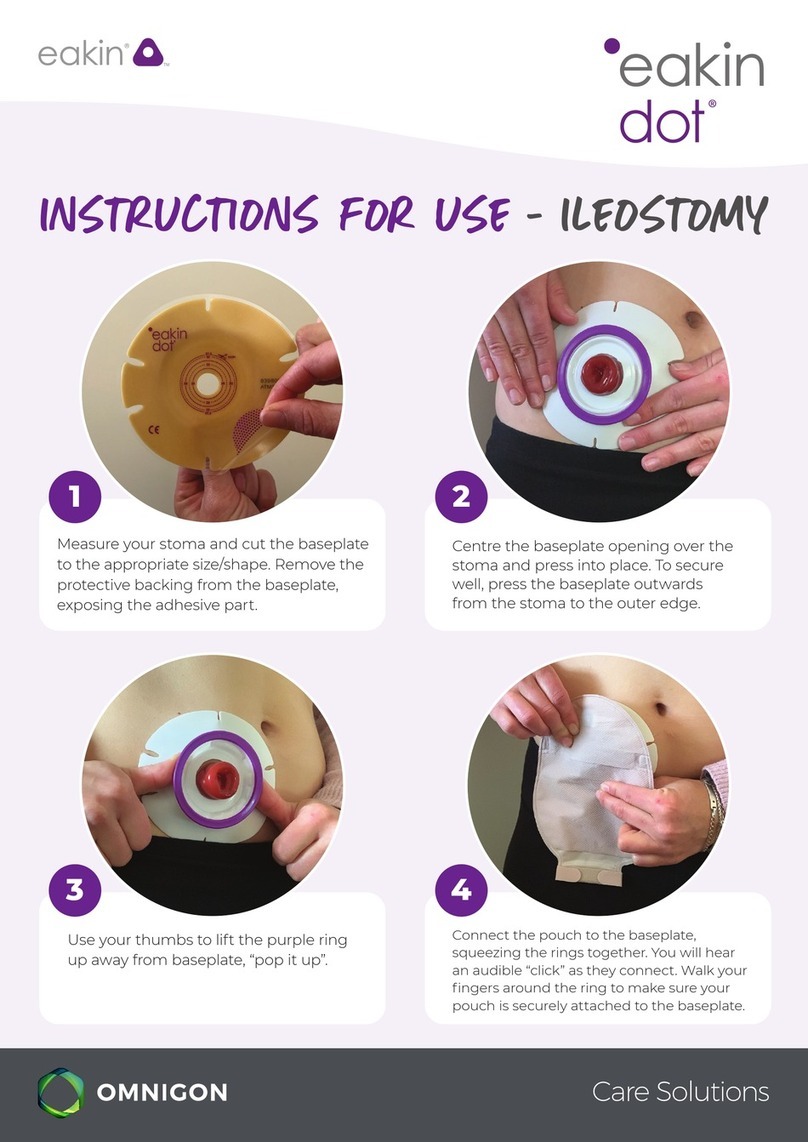 eakin®

eakin dot®

INSTRUCTIONS FOR USE - ILEOSTOMY

eakin dot

CE

1

Measure your stoma and cut the baseplate to the appropriate size/shape. Remove the protective backing from the baseplate, exposing the adhesive part.

2

Centre the baseplate opening over the stoma and press into place. To secure well, press the baseplate outwards from the stoma to the outer edge.

3

Use your thumbs to lift the purple ring up away from baseplate, "pop it up".

4

Connect the pouch to the baseplate, squeezing the rings together. You will hear an audible "click" as they connect. Walk your fingers around the ring to make sure your pouch is securely attached to the baseplate.

OMNIGON

Care Solutions