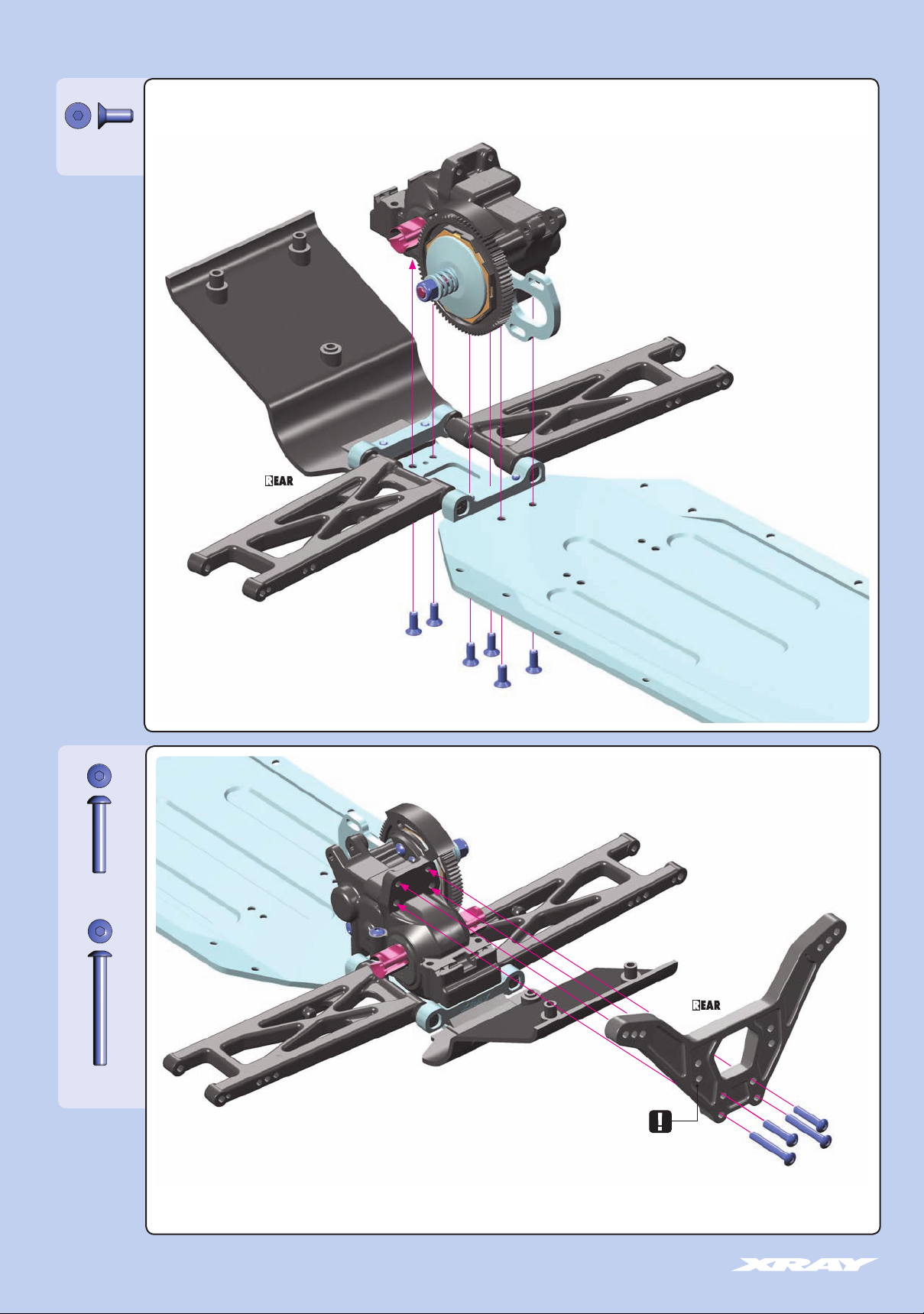 REAR

REAR

!

XRAY