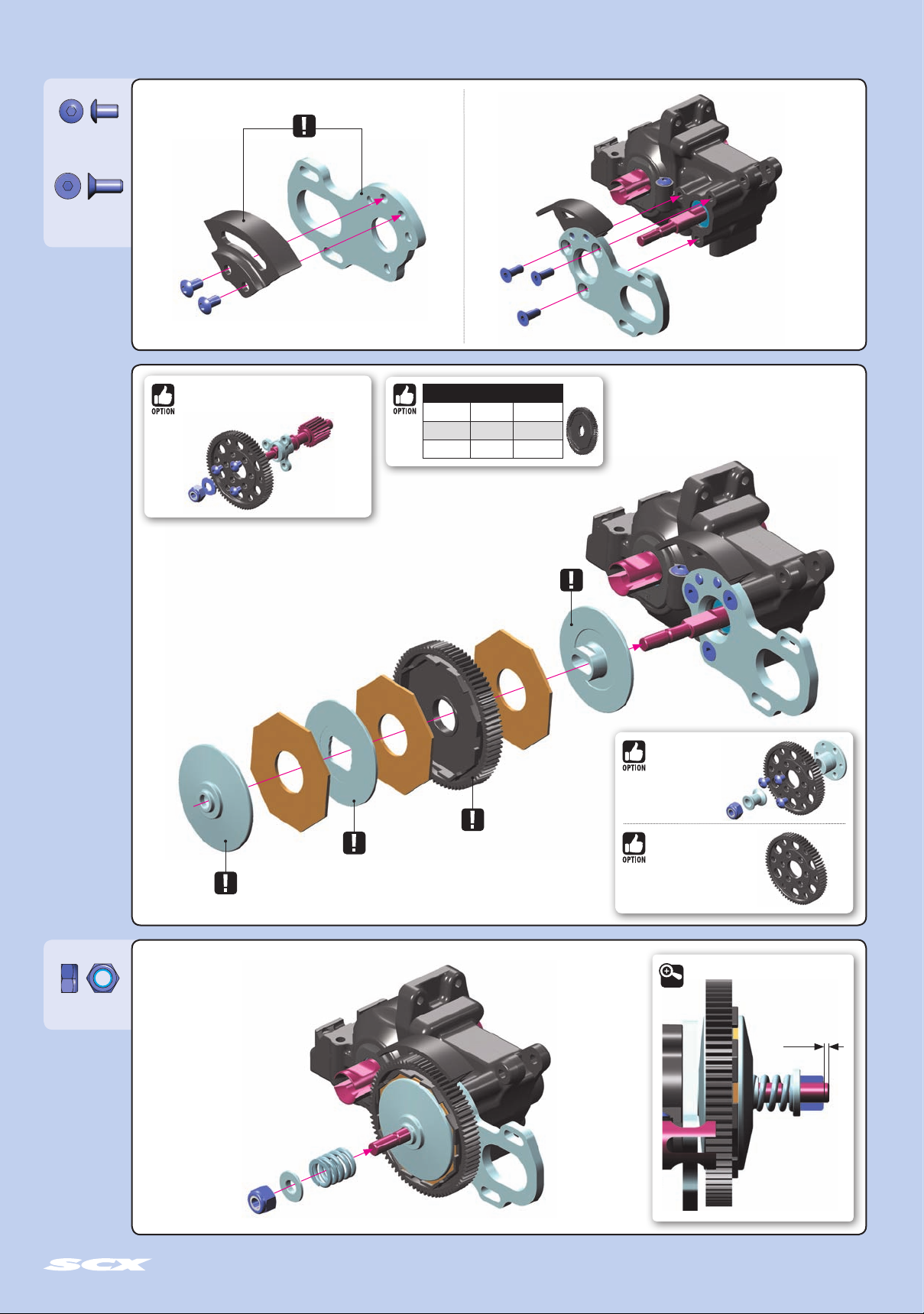 OPTION

OPTION

OPTION

OPTION

SCX