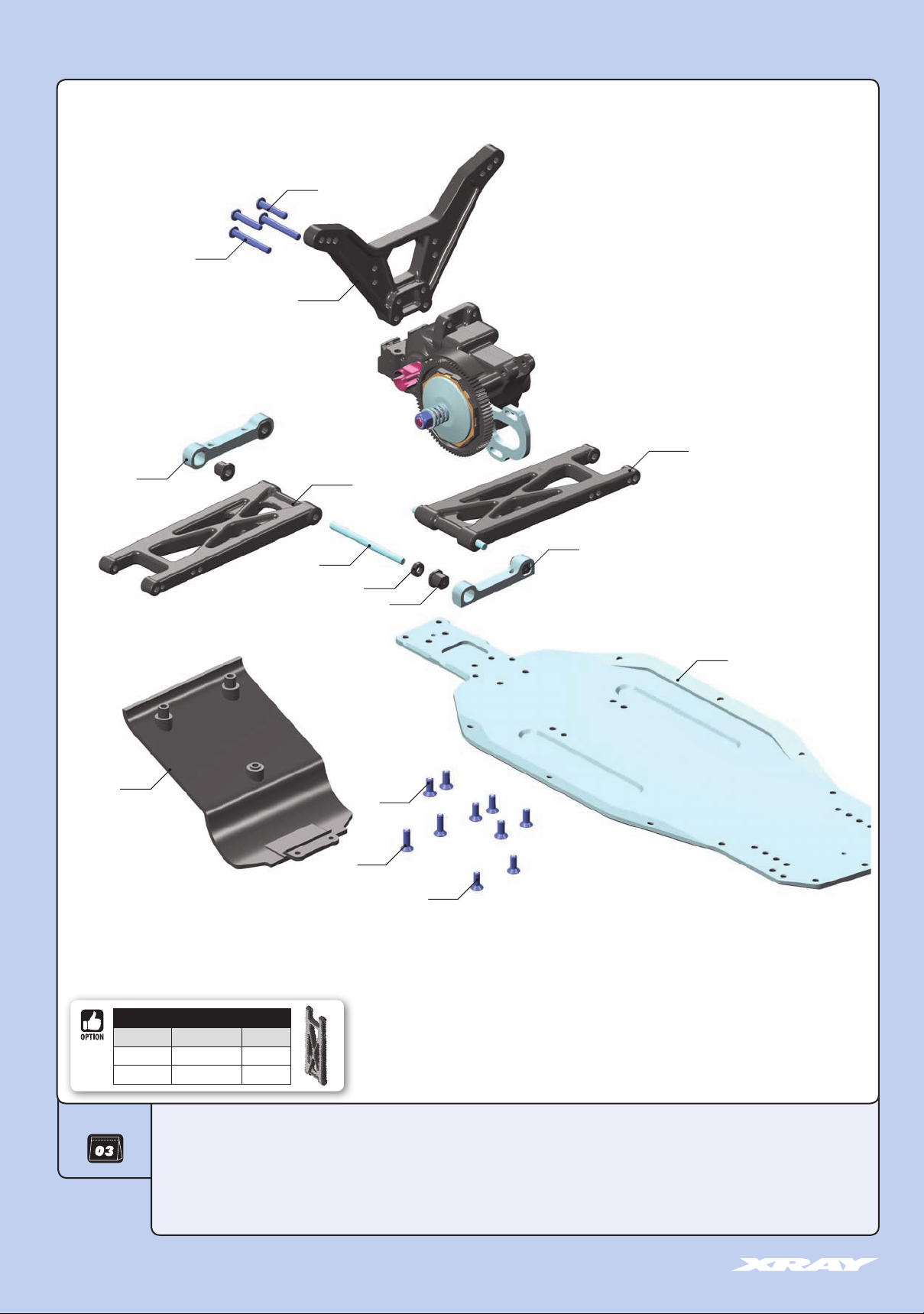 OPTION

03

XRAY