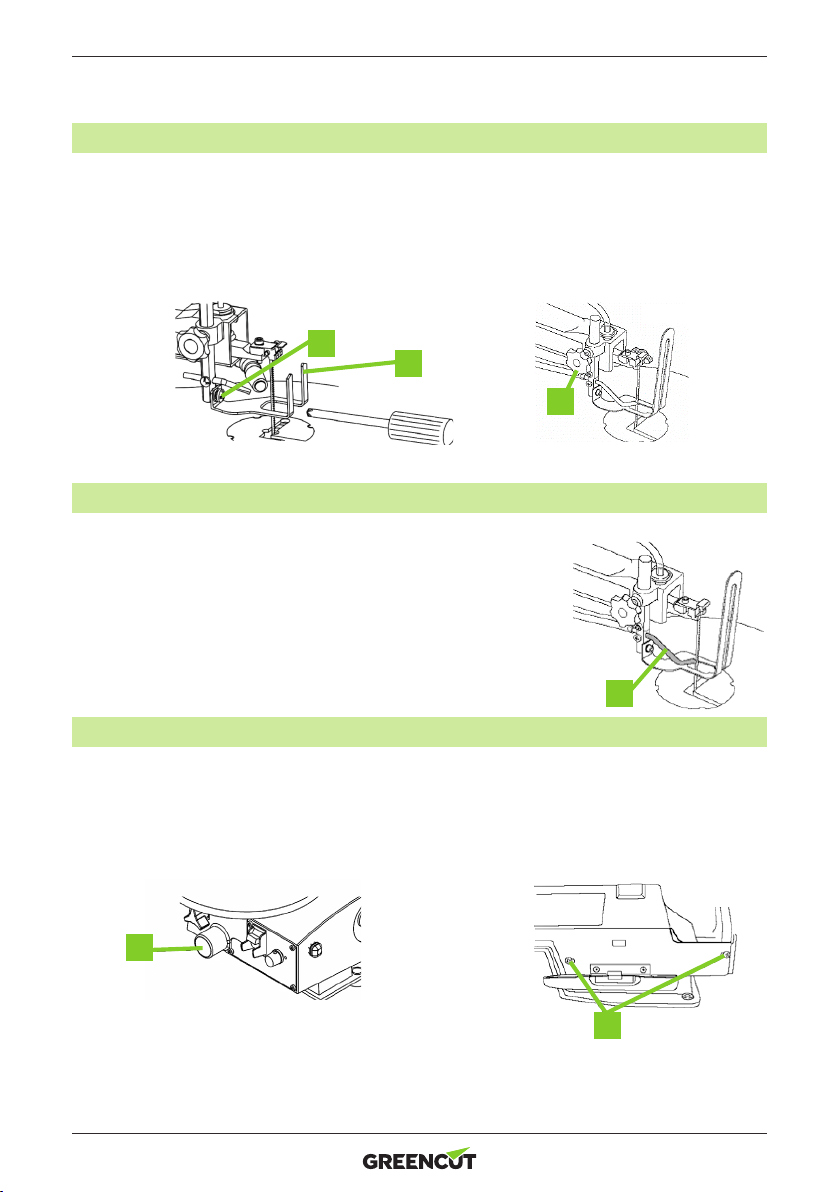 GREENCUT