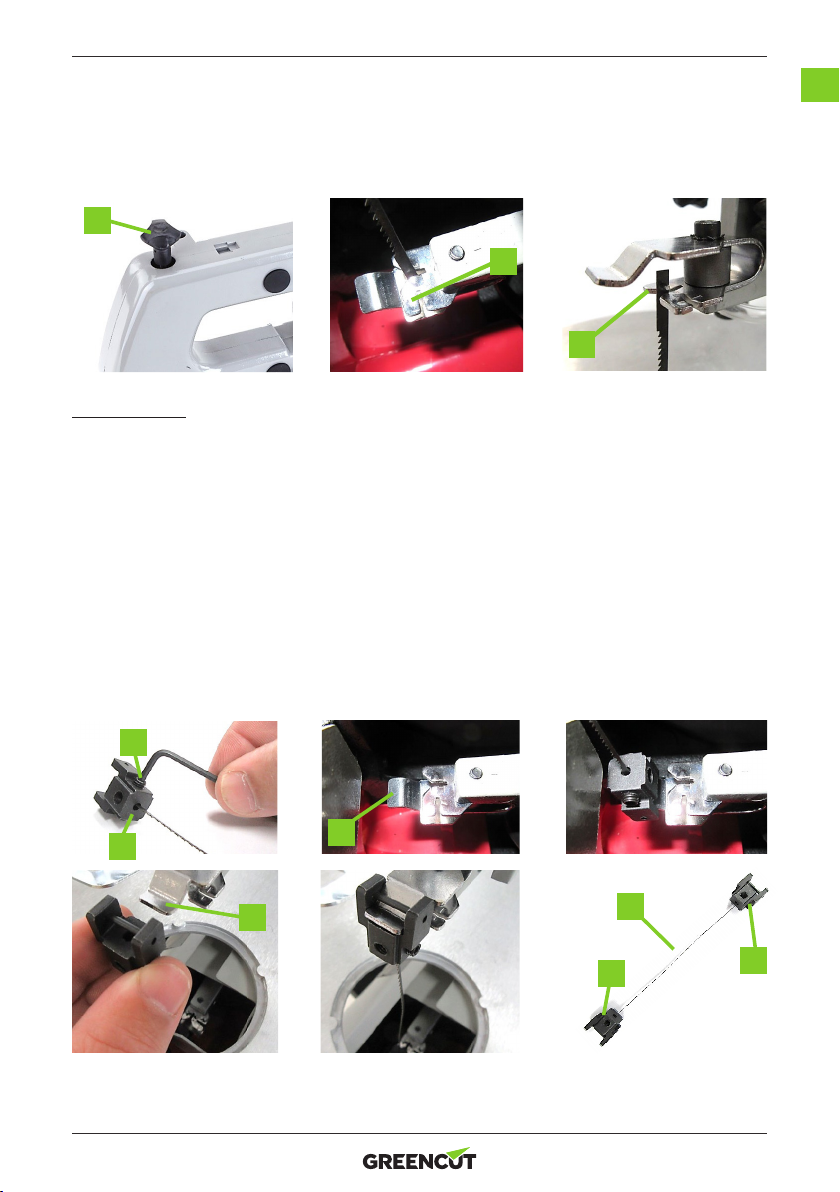 GREENCUT