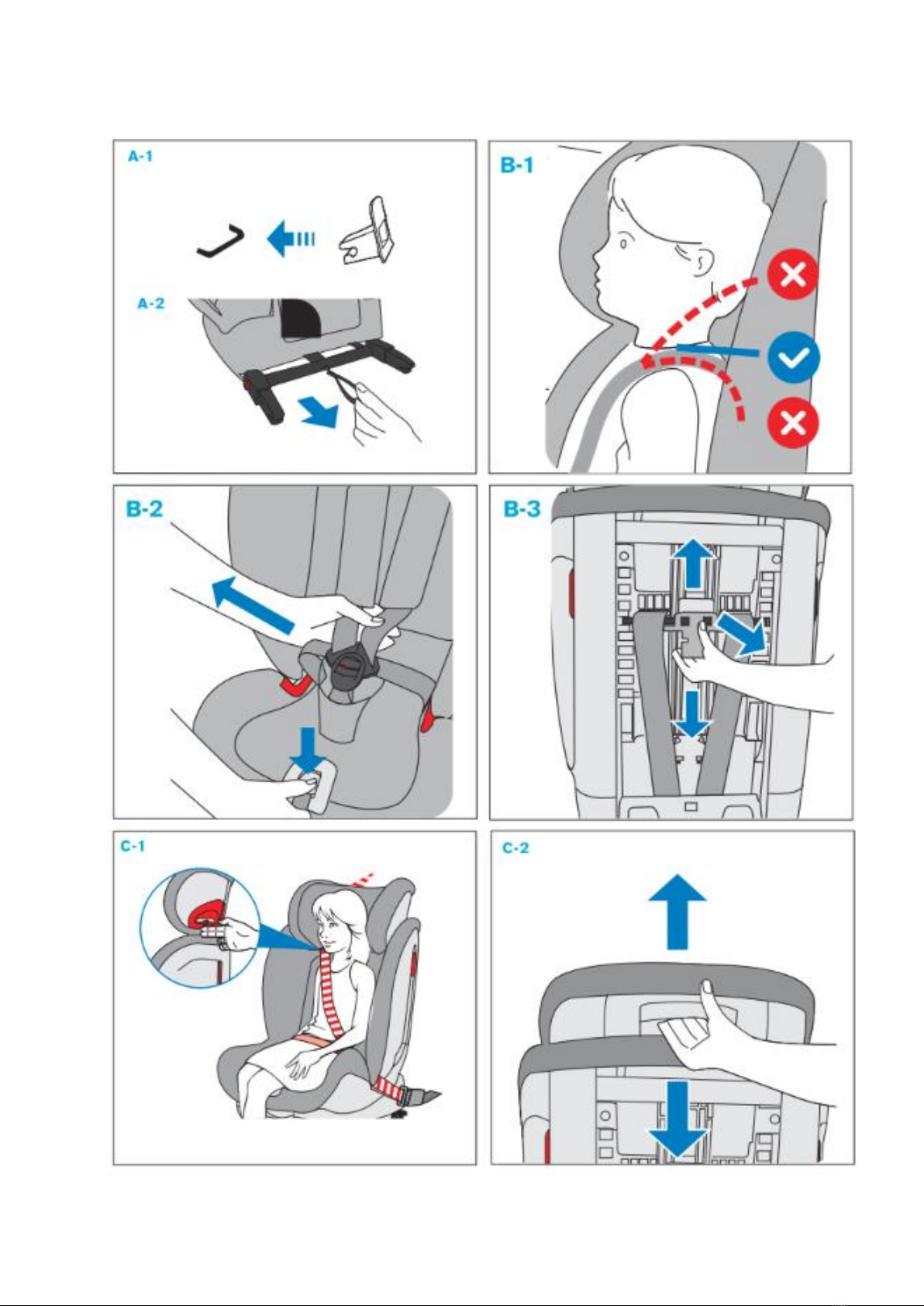 A-1

A-2

B-1

B-2

B-3

C-1

C-2